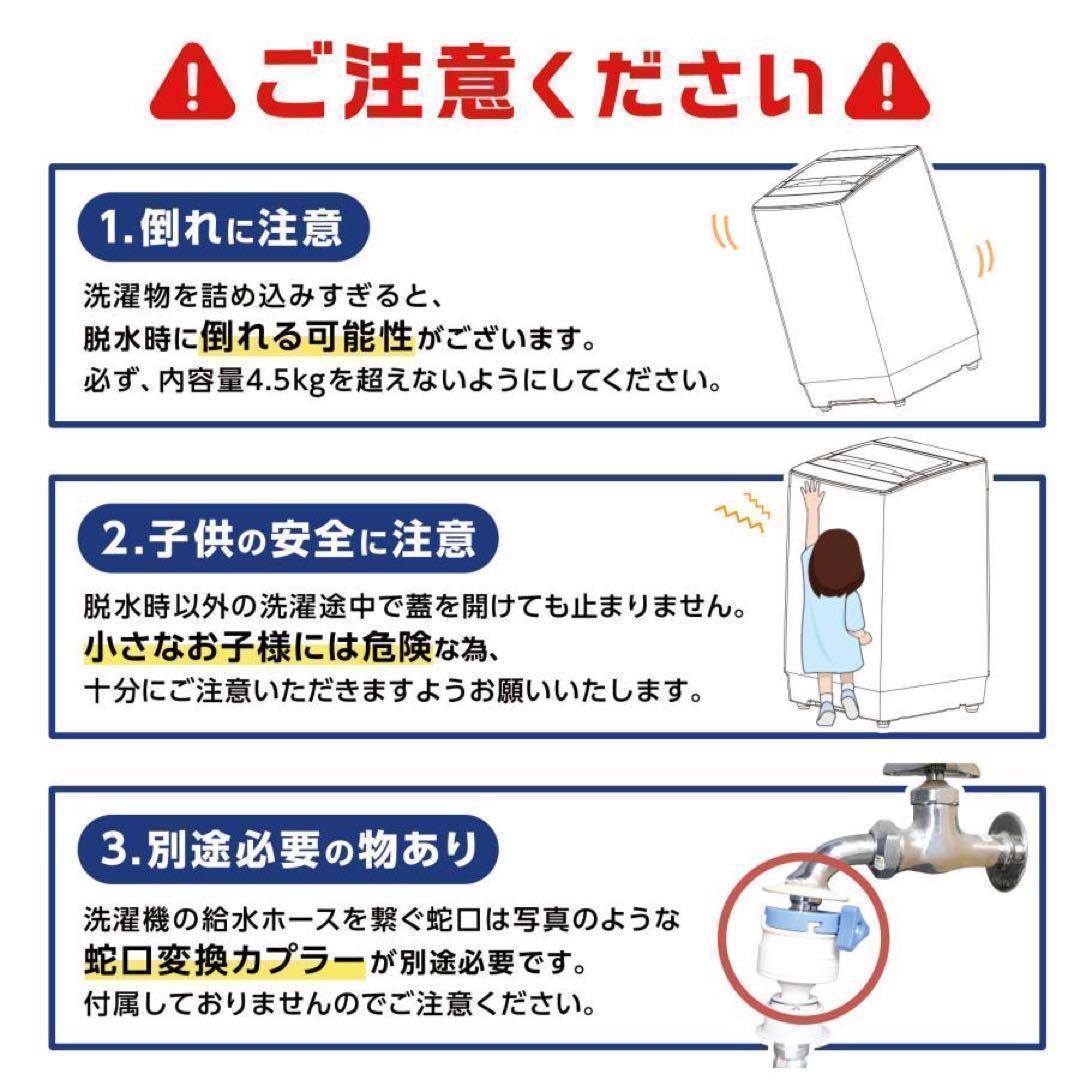 ご注意ください

1.倒れに注意

洗濯物を詰め込みすぎると、
脱水時に倒れる可能性がございます。
必ず、内容量4.5kgを超えないようにしてください。

2.子供の安全に注意

脱水時以外の洗濯途中で蓋を開けても止まりません。
小さなお子様には危険な為、
十分にご注意いただきますようお願いいたします。

3.別途必要の物あり

洗濯機の給水ホースを繋ぐ蛇口は写真のような
蛇口変換カプラーが別途必要です。
付属しておりませんのでご注意ください。