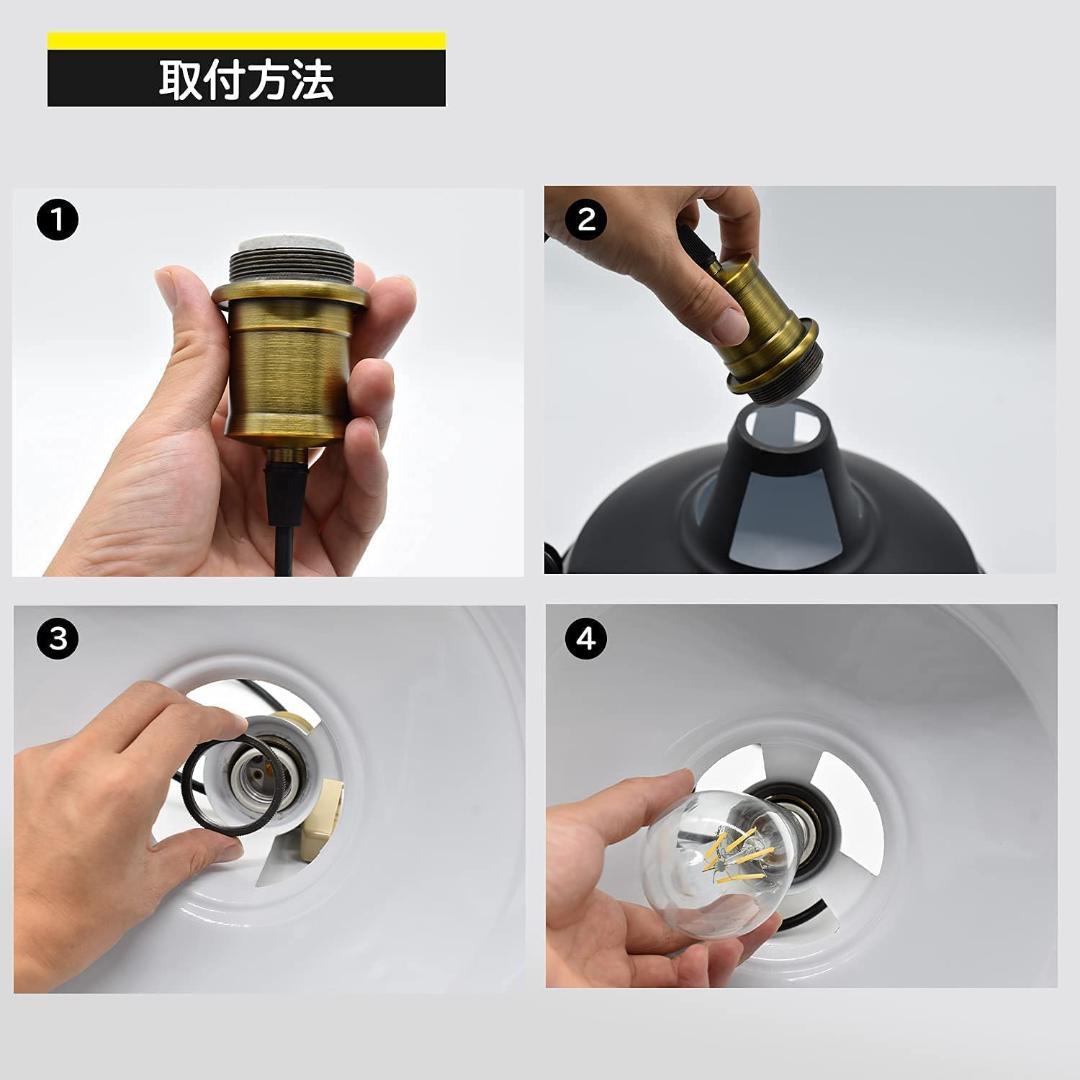 取付方法

1

2

3

4