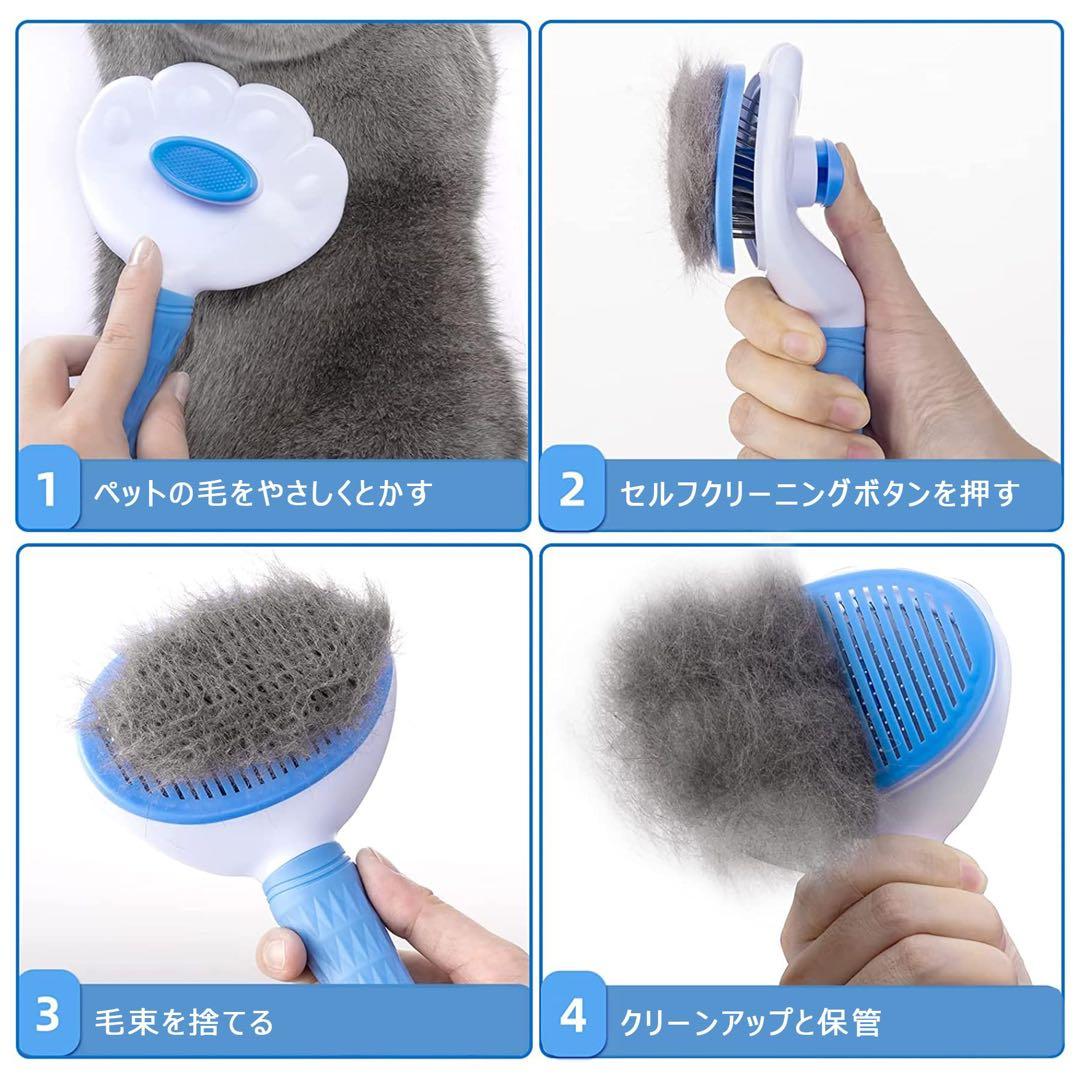 1 ペットの毛をやさしくとかす

2 セルフクリーニングボタンを押す

3 毛束を捨てる

4 クリーンアップと保管