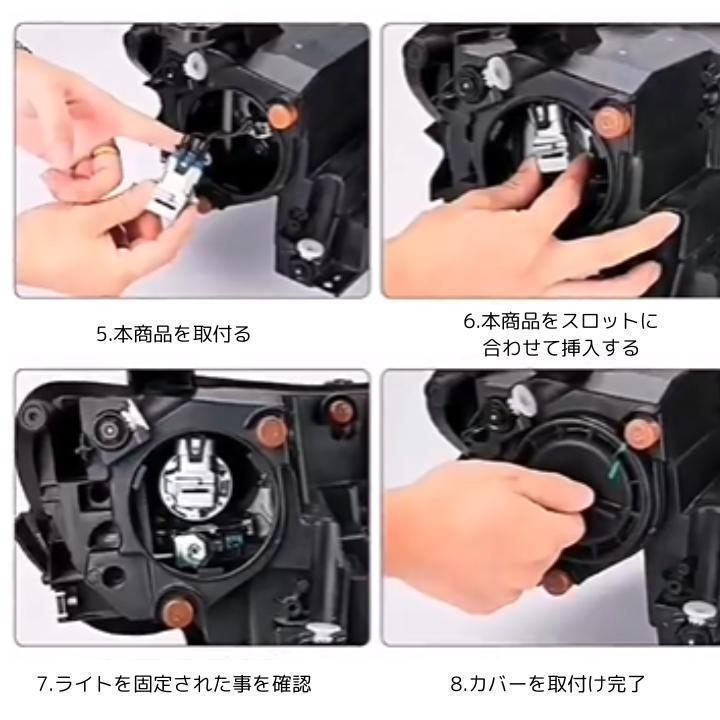 5.本商品を取付る

6.本商品をスロットに合わせて挿入する

7.ライトを固定された事を確認

8.カバーを取付け完了