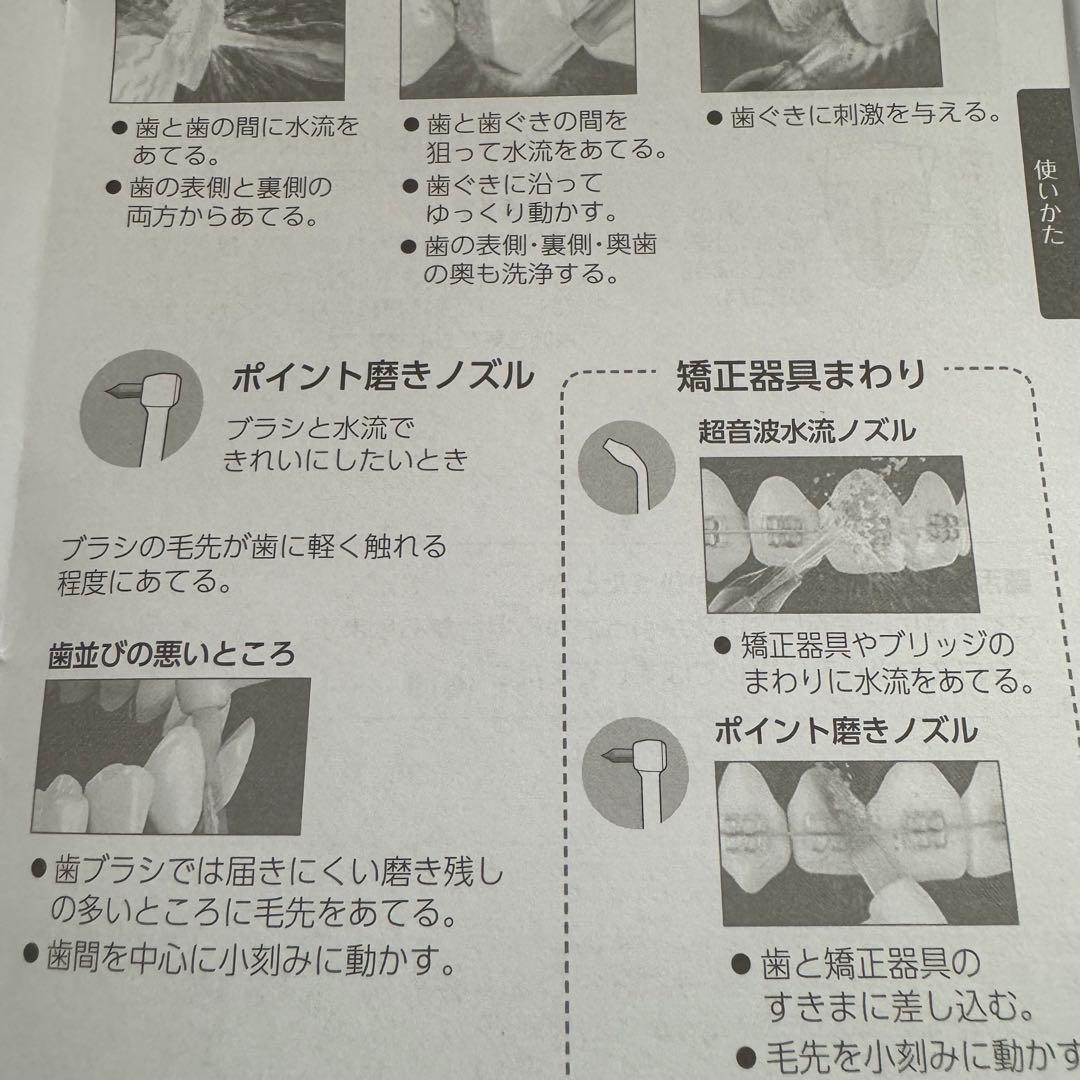 ● 歯と歯の間に水流をあてる。
● 歯の表側と裏側の両方からあてる。

● 歯と歯ぐきの間を狙って水流をあてる。
● 歯ぐきに沿ってゆっくり動かす。
● 歯の表側･裏側･奥歯の奥も洗浄する。

● 歯ぐきに刺激を与える。

使いかた

ポイント磨きノズル

ブラシと水流できれいにしたいとき

ブラシの毛先が歯に軽く触れる程度にあてる。

歯並びの悪いところ

● 歯ブラシでは届きにくい磨き残しの多いところに毛先をあてる。
● 歯間を中心に小刻みに動かす。

矯正器具まわり

超音波水流ノズル

● 矯正器具やブリッジのまわりに水流をあてる。

ポイント磨きノズル

● 歯と矯正器具のすきまに差し込む。
● 毛先を小刻みに動かす