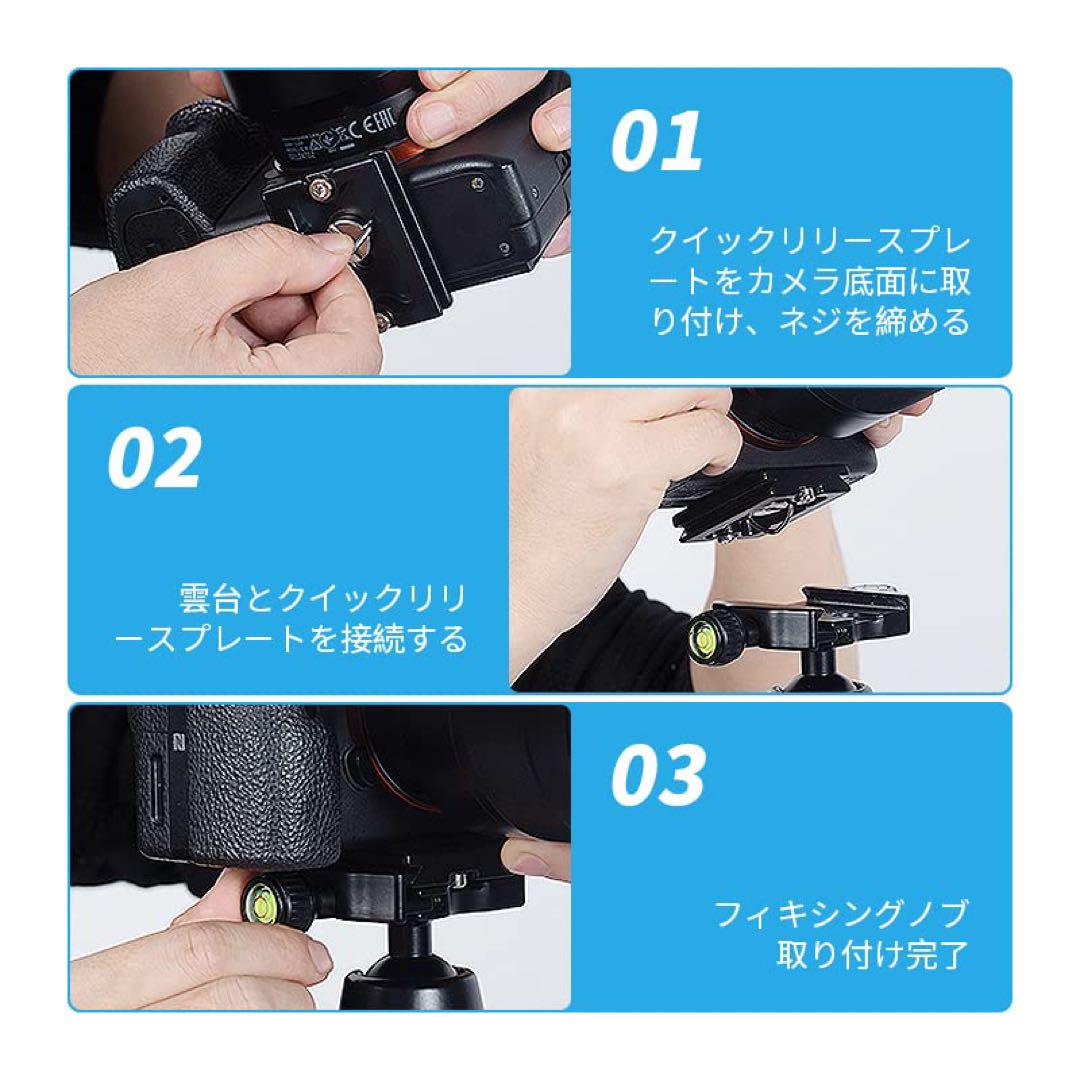 01

クイックリリースプレートをカメラ底面に取り付け、ネジを締める

02

雲台とクイックリリースプレートを接続する

03

フィキシングノブ取り付け完了