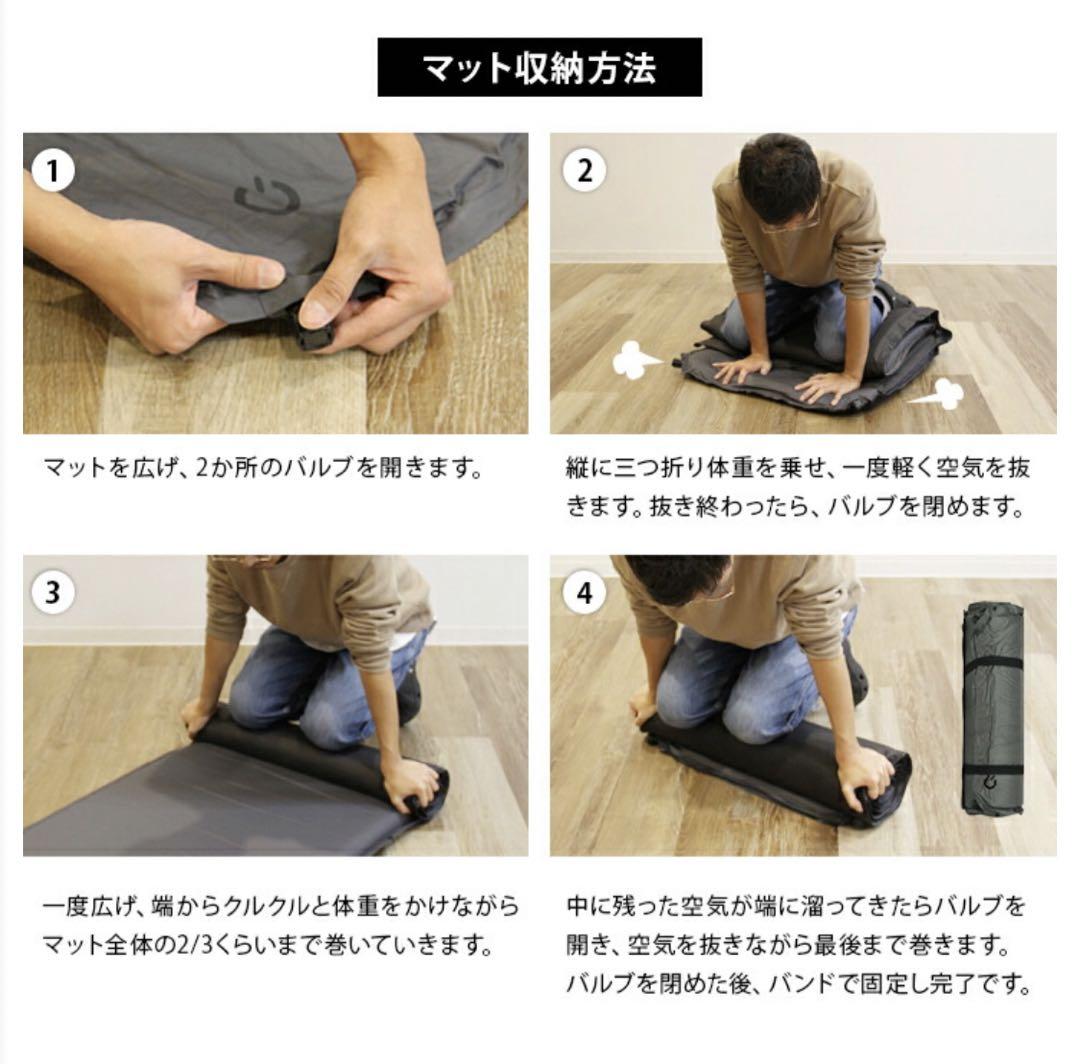 マット収納方法

1

マットを広げ、2か所のバルブを開きます。

2

縦に三つ折り体重を乗せ、一度軽く空気を抜きます。抜き終わったら、バルブを閉めます。

3

一度広げ、端からクルクルと体重をかけながらマット全体の2/3くらいまで巻いていきます。

4

中に残った空気が端に溜ってきたらバルブを開き、空気を抜きながら最後まで巻きます。バルブを閉めた後、バンドで固定し完了です。