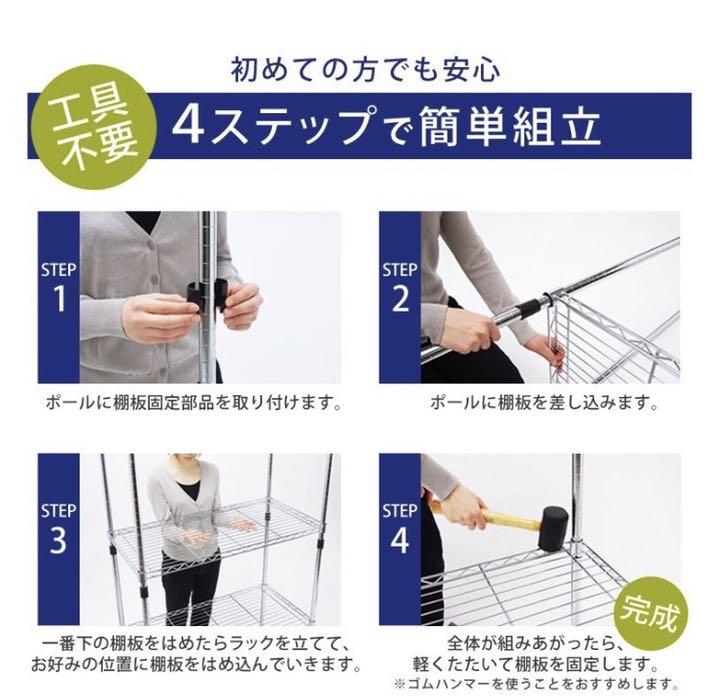 初めての方でも安心

工具不要

4ステップで簡単組立

STEP 1

ポールに棚板固定部品を取り付けます。

STEP 2

ポールに棚板を差し込みます。

STEP 3

一番下の棚板をはめたらラックを立てて、お好みの位置に棚板をはめ込んでいきます。

STEP 4

完成

全体が組みあがったら、軽くたたいて棚板を固定します。
※ゴムハンマーを使うことをおすすめします。