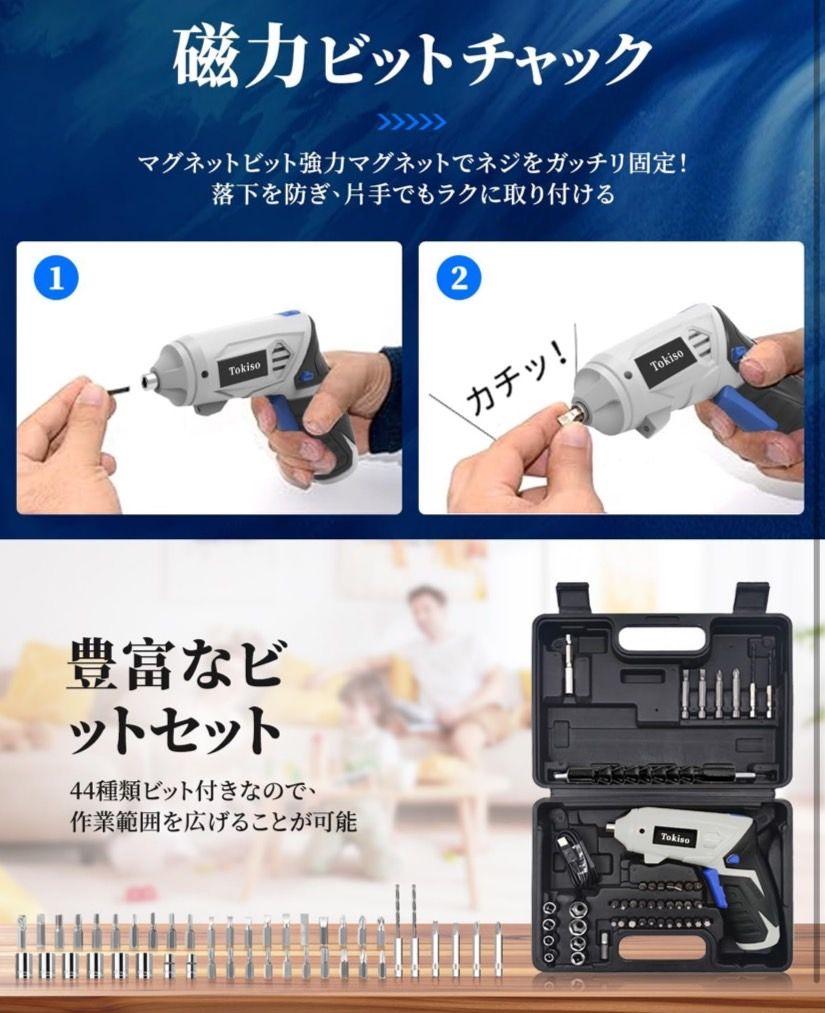 磁力ビットチャック

マグネットビット強力マグネットでネジをガッチリ固定！
落下を防ぎ、片手でもラクに取り付ける

1

Tokiso

2

カチッ！

Tokiso

豊富なビットセット

44種類ビット付きなので、
作業範囲を広げることが可能

Tokiso