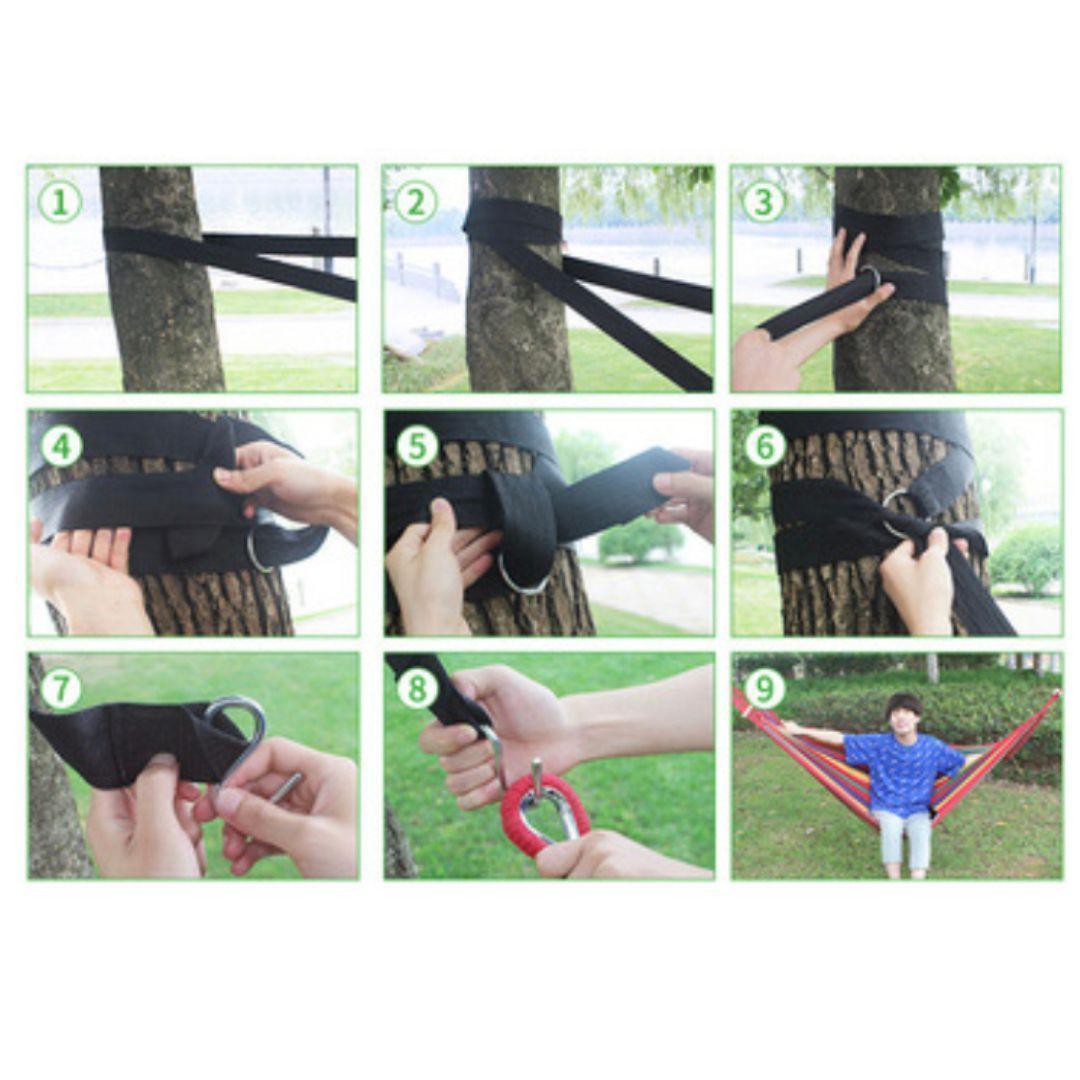 1

2

3

4

5

6

7

8

9