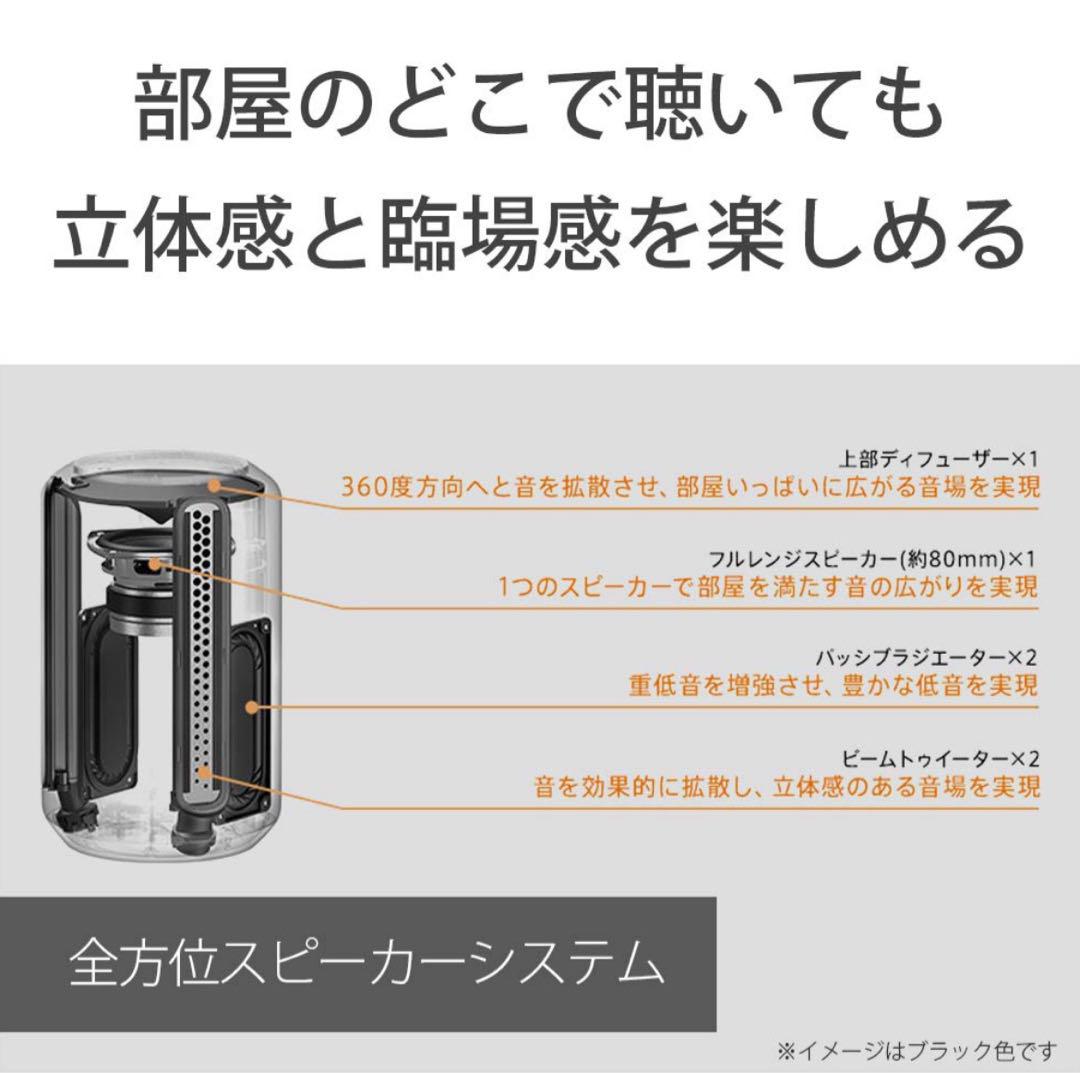 部屋のどこで聴いても
立体感と臨場感を楽しめる

上部ディフューザー×1
360度方向へと音を拡散させ、部屋いっぱいに広がる音場を実現

フルレンジスピーカー(約80mm)×1
1つのスピーカーで部屋を満たす音の広がりを実現

パッシブラジエーター×2
重低音を増強させ、豊かな低音を実現

ビームトゥイーター×2
音を効果的に拡散し、立体感のある音場を実現

全方位スピーカーシステム

※イメージはブラック色です