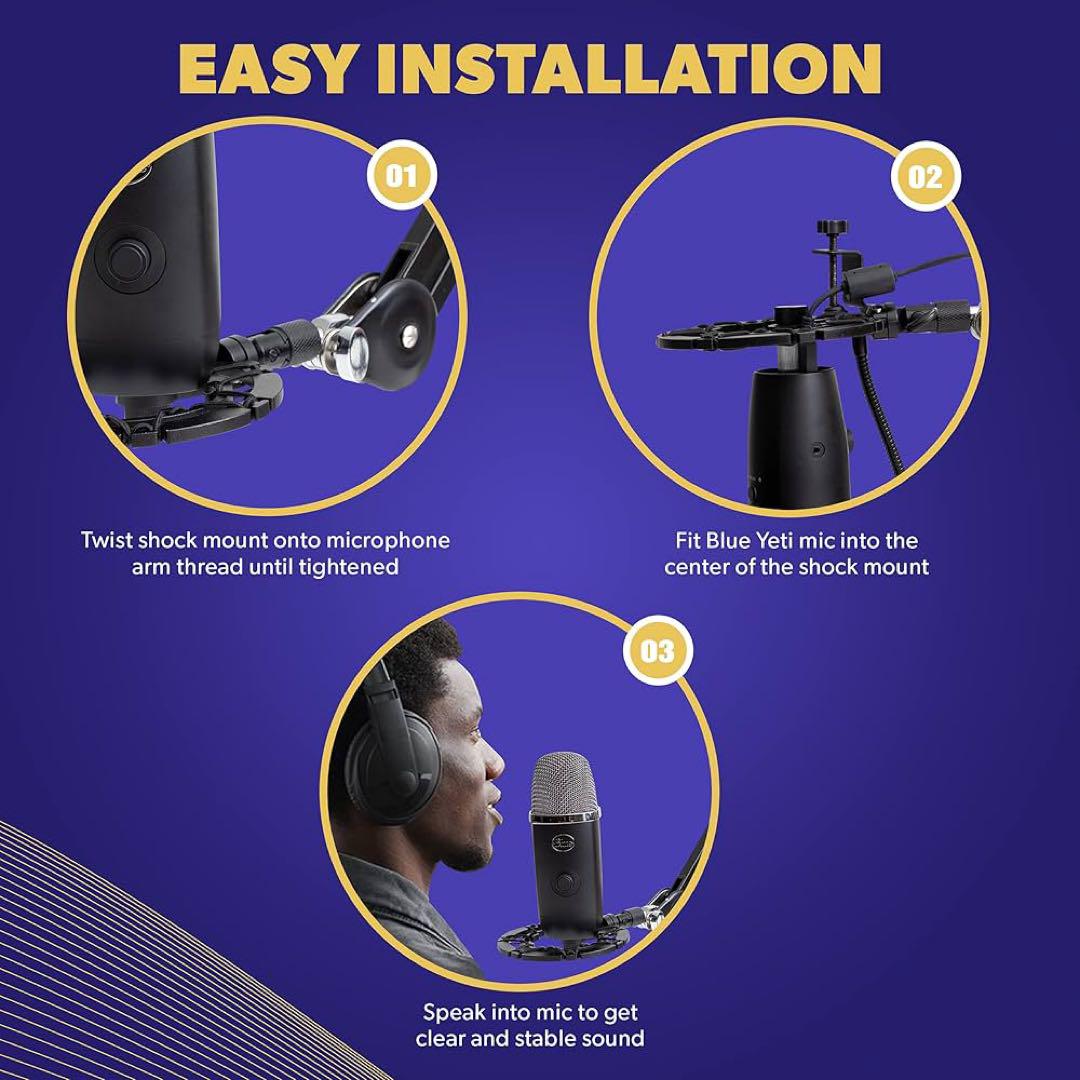 EASY INSTALLATION

01

Twist shock mount onto microphone arm thread until tightened

02

Fit Blue Yeti mic into the center of the shock mount

03

Speak into mic to get clear and stable sound