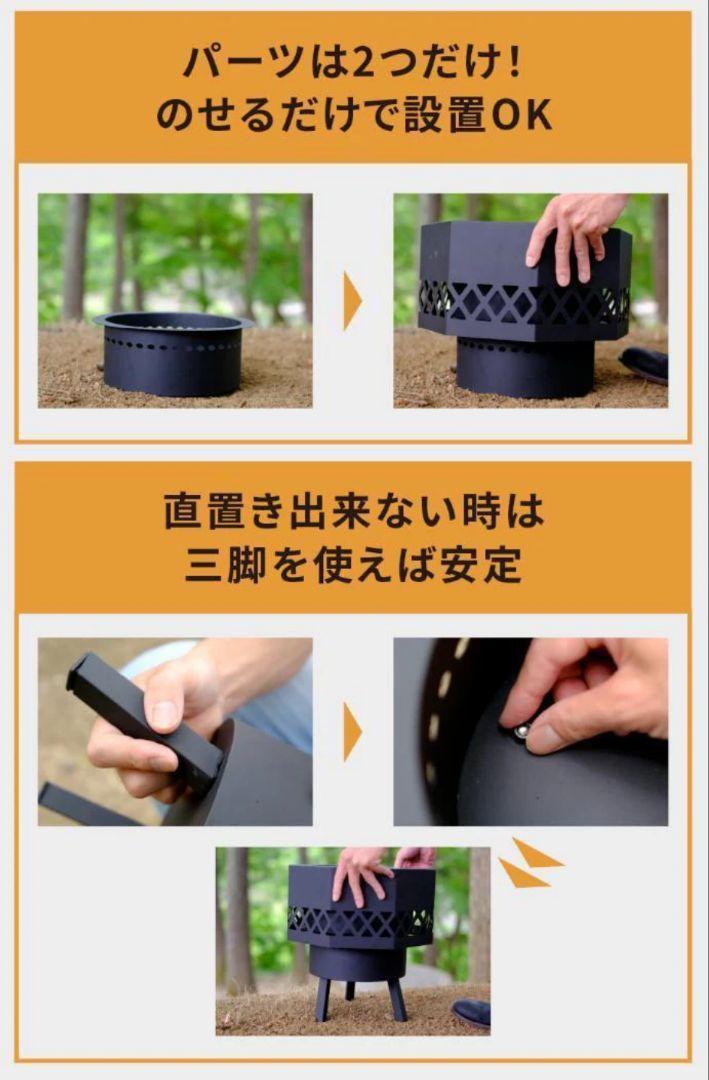 パーツは2つだけ！
のせるだけで設置OK

直置き出来ない時は
三脚を使えば安定