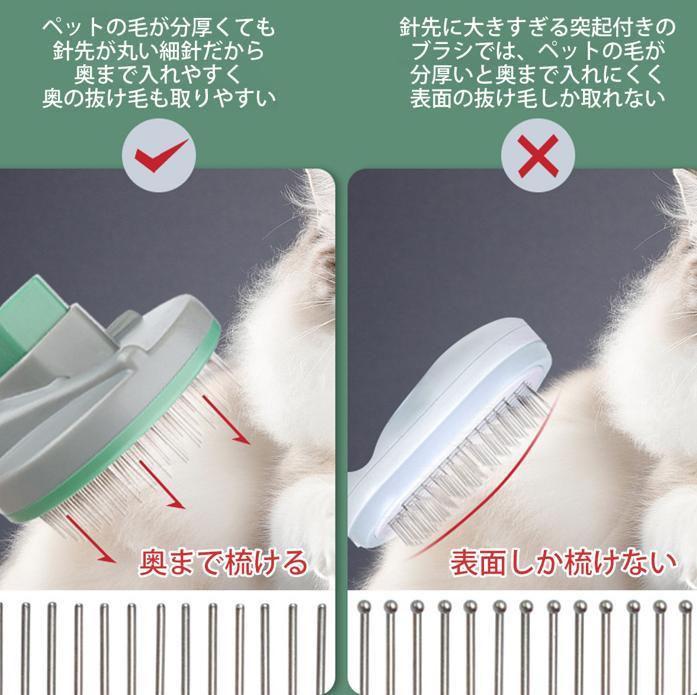 ペットの毛が分厚くても
針先が丸い細針だから
奥まで入れやすく
奥の抜け毛も取りやすい

奥まで梳ける

針先に大きすぎる突起付きの
ブラシでは、ペットの毛が
分厚いと奥まで入れにくく
表面の抜け毛しか取れない

表面しか梳けない