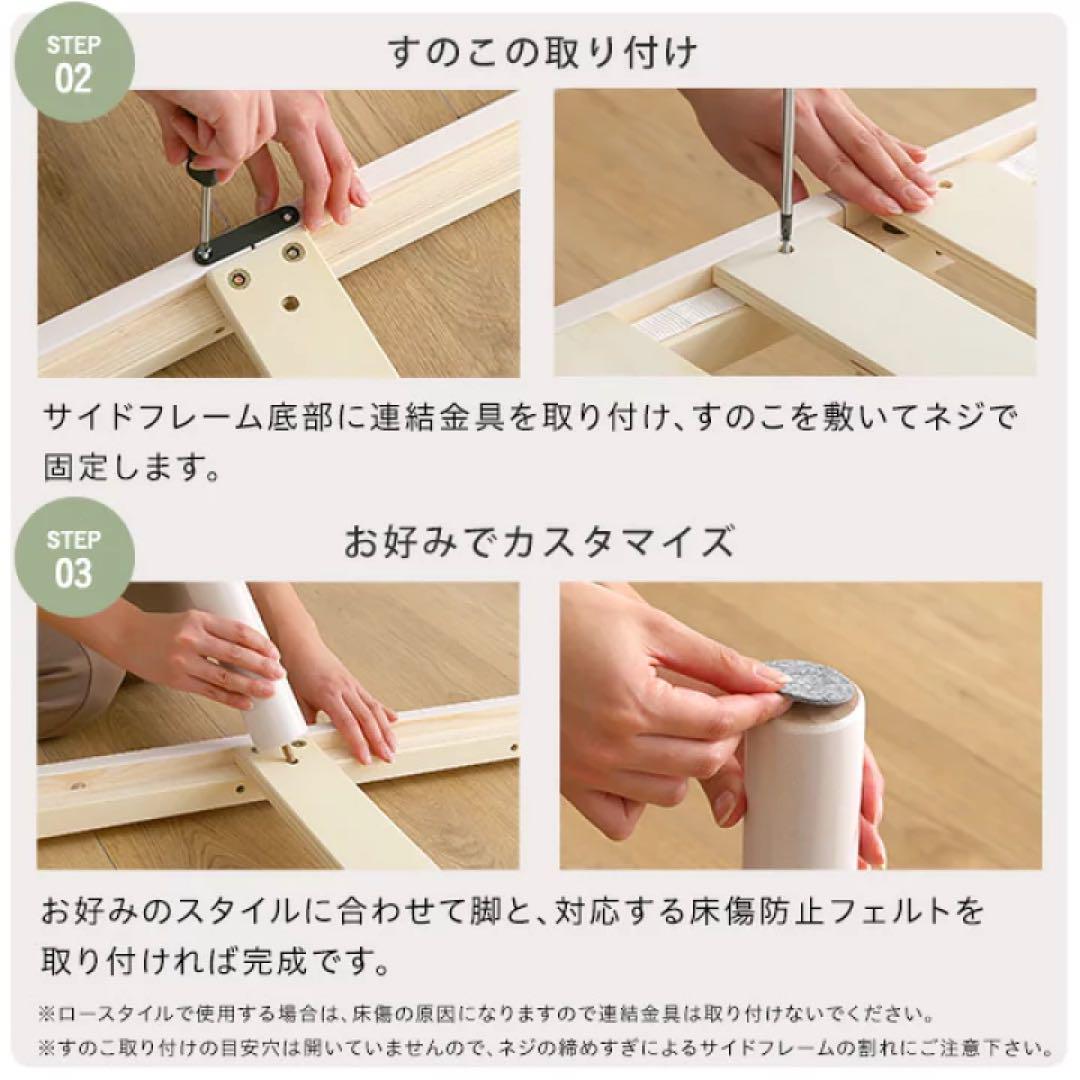 STEP 02

すのこの取り付け

サイドフレーム底部に連結金具を取り付け、すのこを敷いてネジで固定します。

STEP 03

お好みでカスタマイズ

お好みのスタイルに合わせて脚と、対応する床傷防止フェルトを取り付ければ完成です。

※ロースタイルで使用する場合は、床傷の原因になりますので連結金具は取り付けないでください。
※すのこ取り付けの目安穴は開いていませんので、ネジの締めすぎによるサイドフレームの割れにご注意下さい。