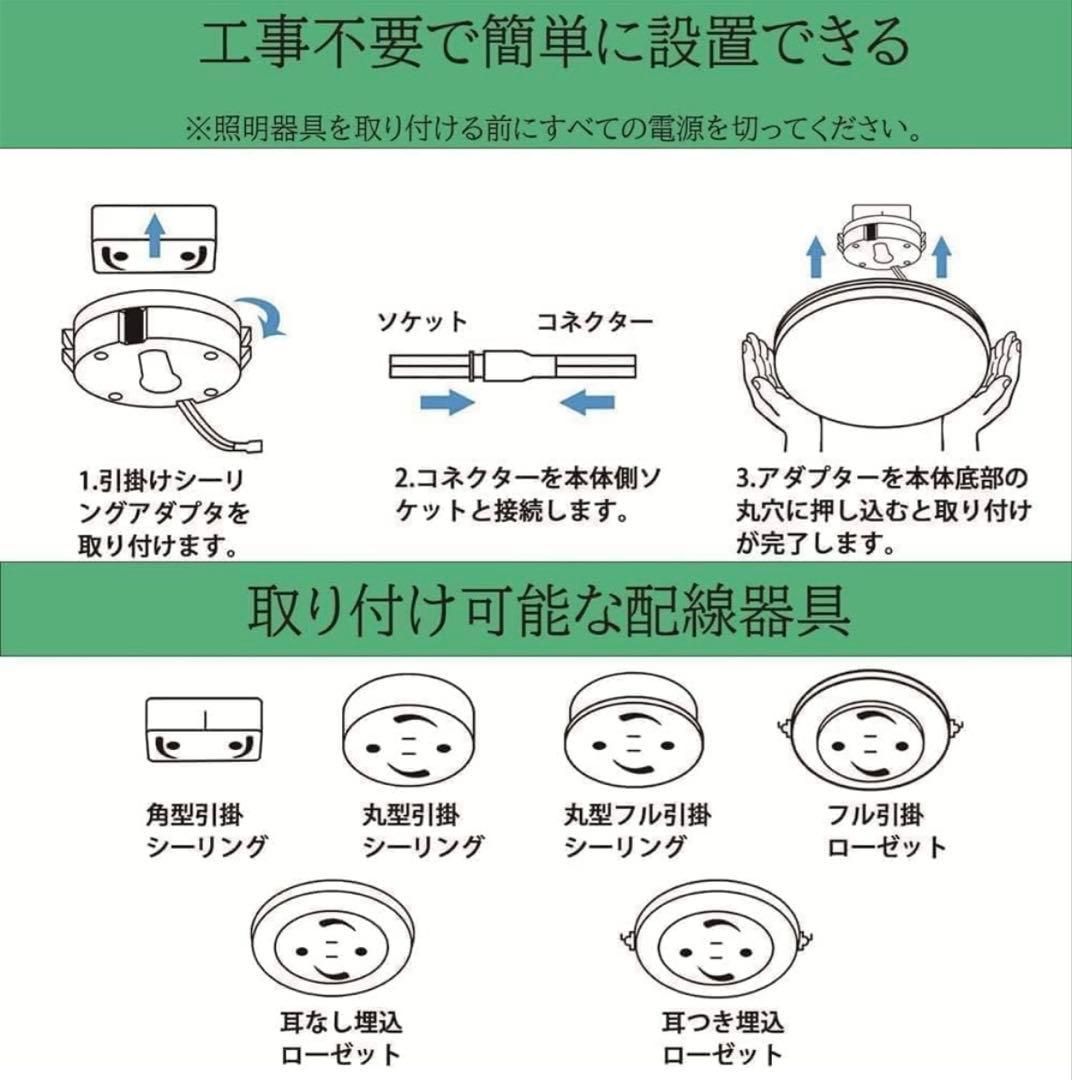 工事不要で簡単に設置できる

※照明器具を取り付ける前にすべての電源を切ってください。

ソケット

コネクター

1.引掛けシーリングアダプタを取り付けます。

2.コネクターを本体側ソケットと接続します。

3.アダプターを本体底部の丸穴に押し込むと取り付けが完了します。

取り付け可能な配線器具

角型引掛シーリング

丸型引掛シーリング

丸型フル引掛シーリング

フル引掛ローゼット

耳なし埋込ローゼット

耳つき埋込ローゼット