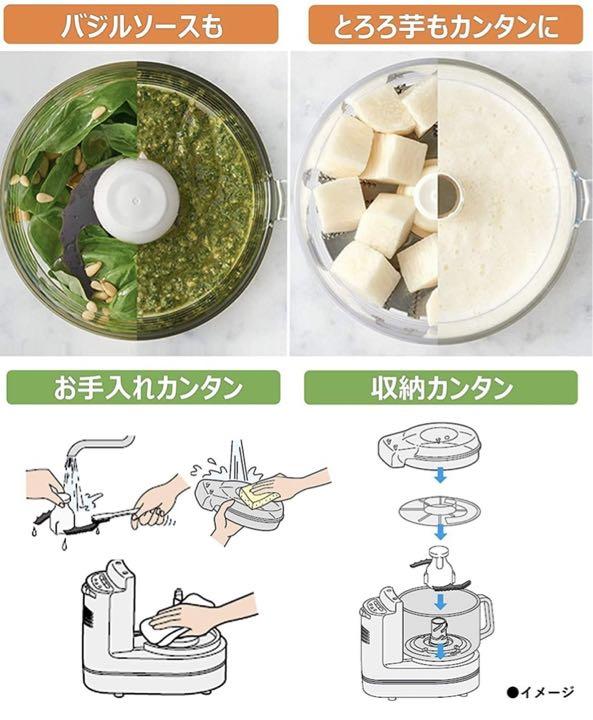 バジルソースも

とろろ芋もカンタンに

お手入れカンタン

収納カンタン

●イメージ