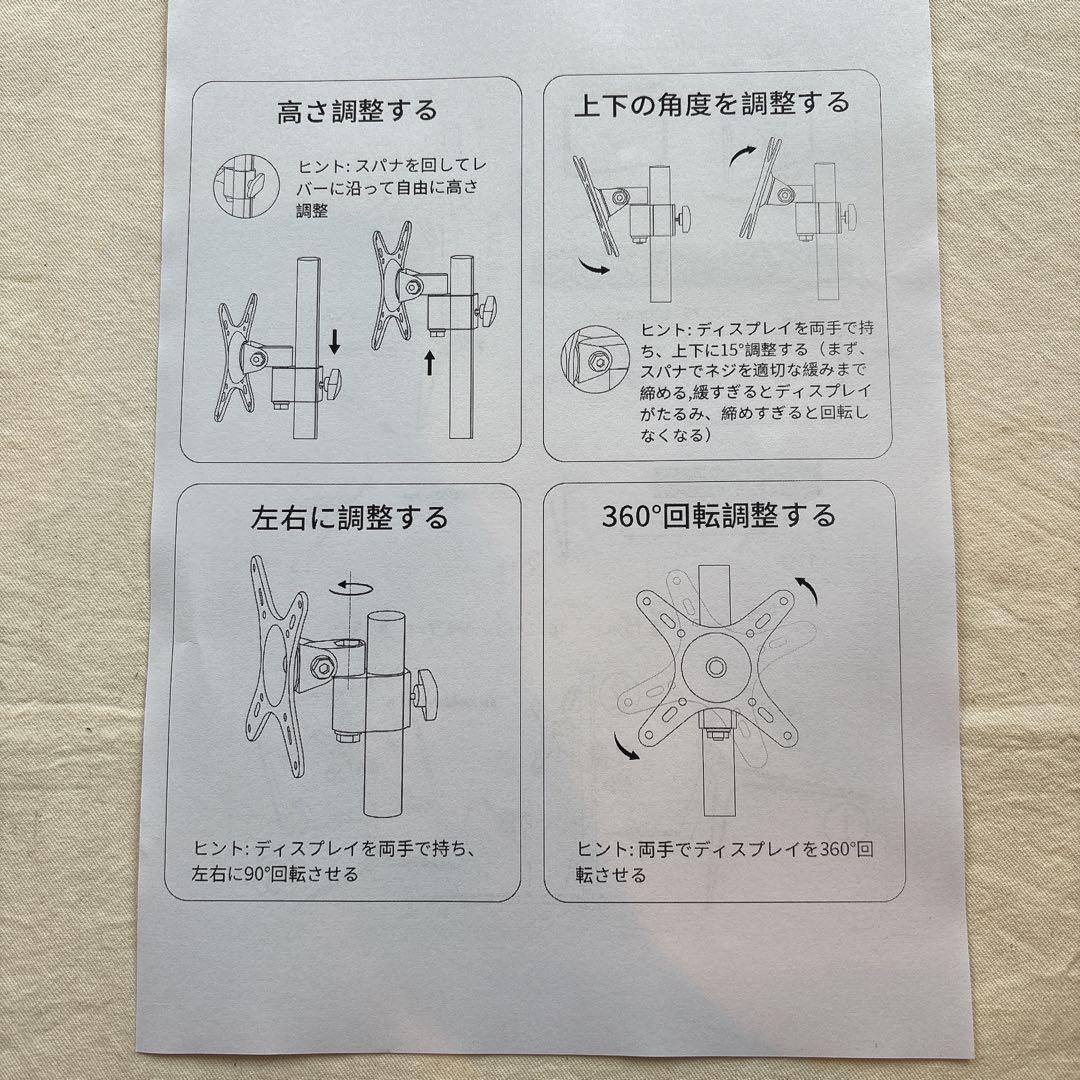 高さ調整する

ヒント: スパナを回してレバーに沿って自由に高さ調整

上下の角度を調整する

ヒント: ディスプレイを両手で持ち、上下に15°調整する（まず、スパナでネジを適切な緩みまで締める,緩すぎるとディスプレイがたるみ、締めすぎると回転しなくなる）

左右に調整する

ヒント: ディスプレイを両手で持ち、左右に90°回転させる

360°回転調整する

ヒント: 両手でディスプレイを360°回転させる