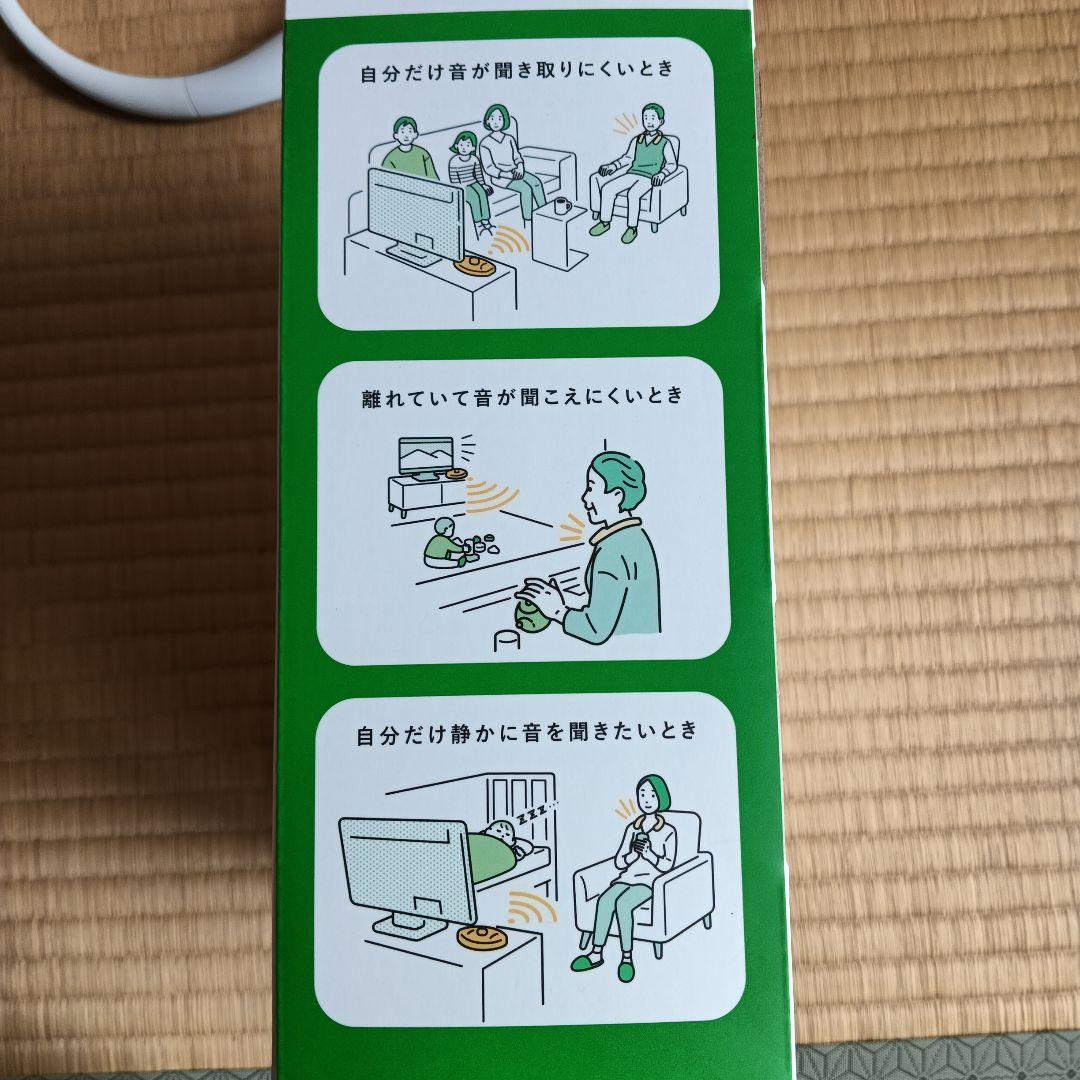 自分だけ音が聞き取りにくいとき

離れていて音が聞こえにくいとき

自分だけ静かに音を聞きたいとき