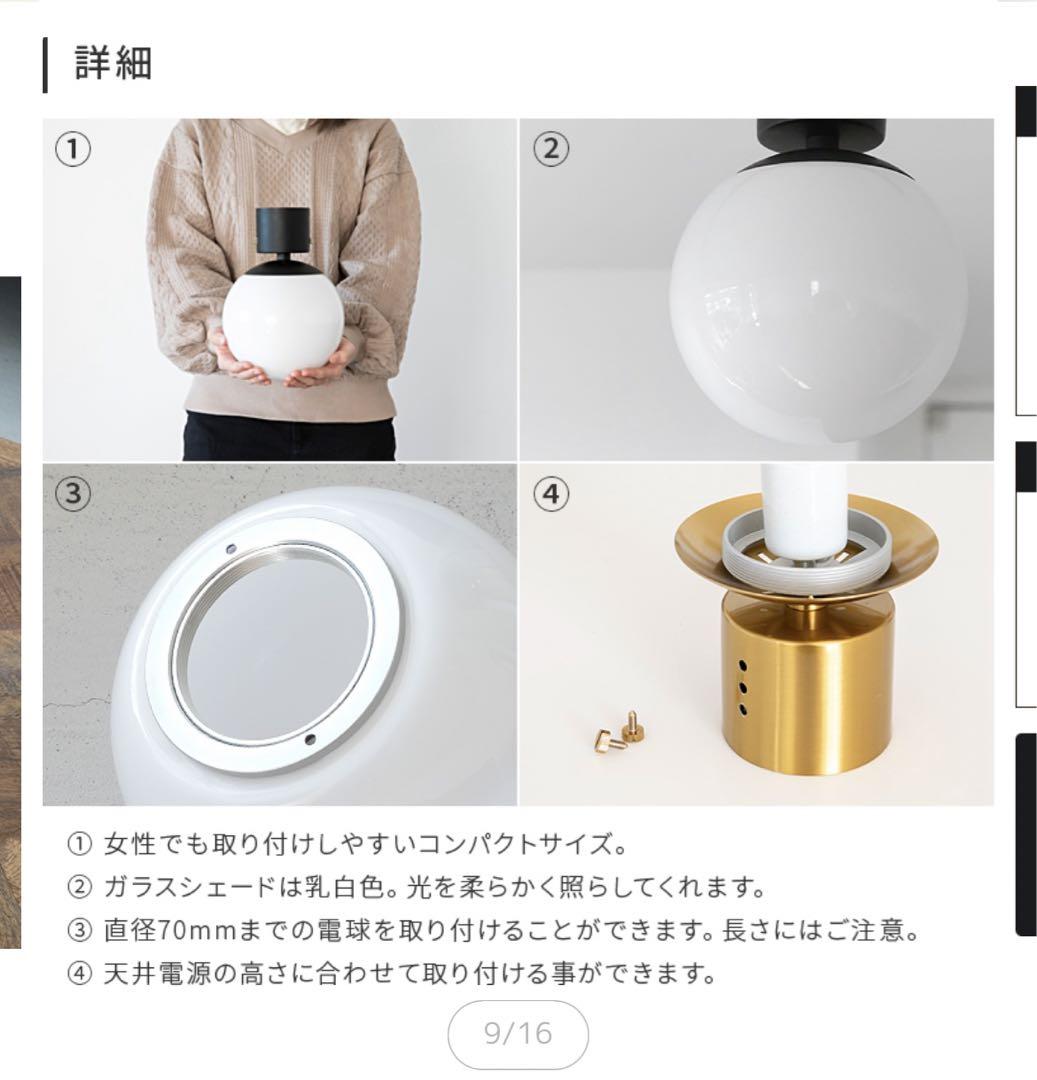 詳細

①

②

③

④

① 女性でも取り付けしやすいコンパクトサイズ。
② ガラスシェードは乳白色。光を柔らかく照らしてくれます。
③ 直径70mmまでの電球を取り付けることができます。長さにはご注意。
④ 天井電源の高さに合わせて取り付ける事ができます。

9/16