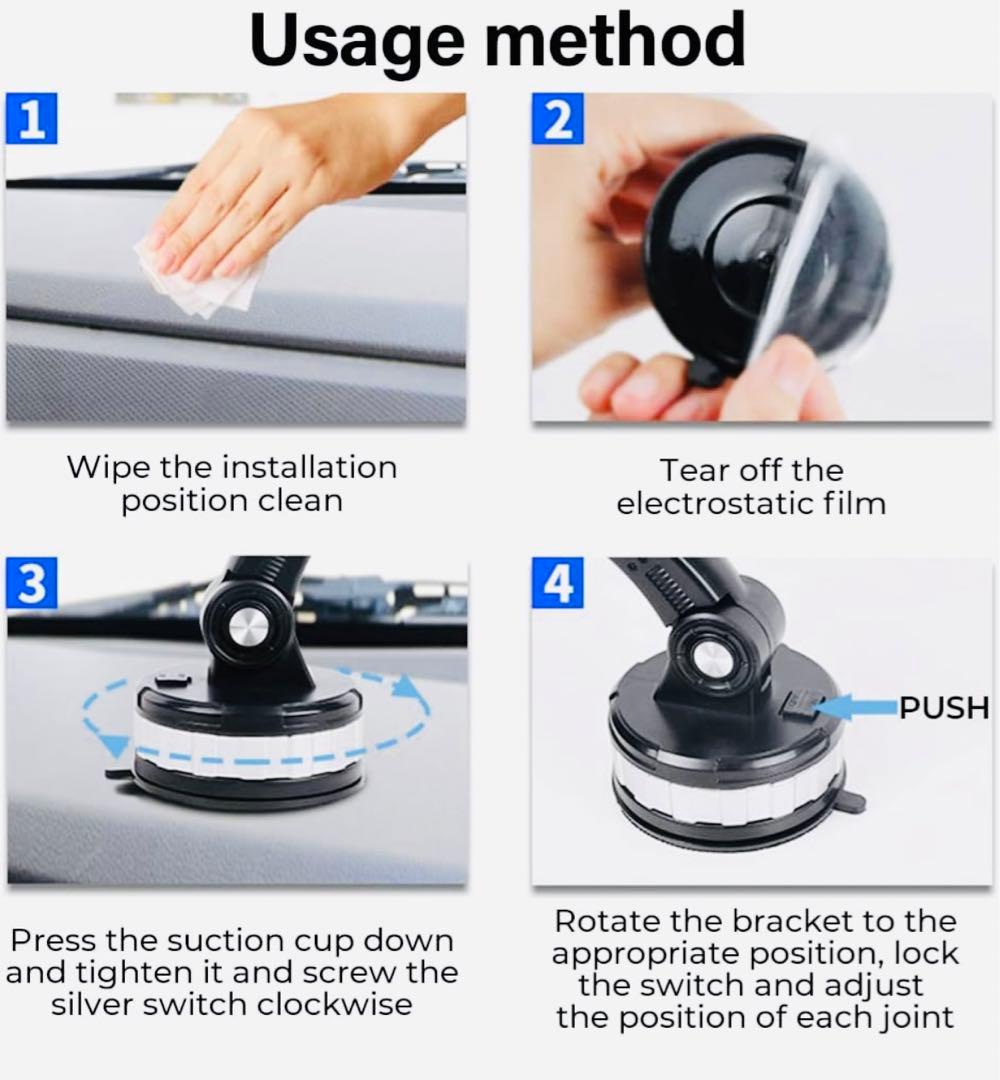 Usage method

1

Wipe the installation position clean

2

Tear off the electrostatic film

3

Press the suction cup down and tighten it and screw the silver switch clockwise

4

PUSH

Rotate the bracket to the appropriate position, lock the switch and adjust the position of each joint