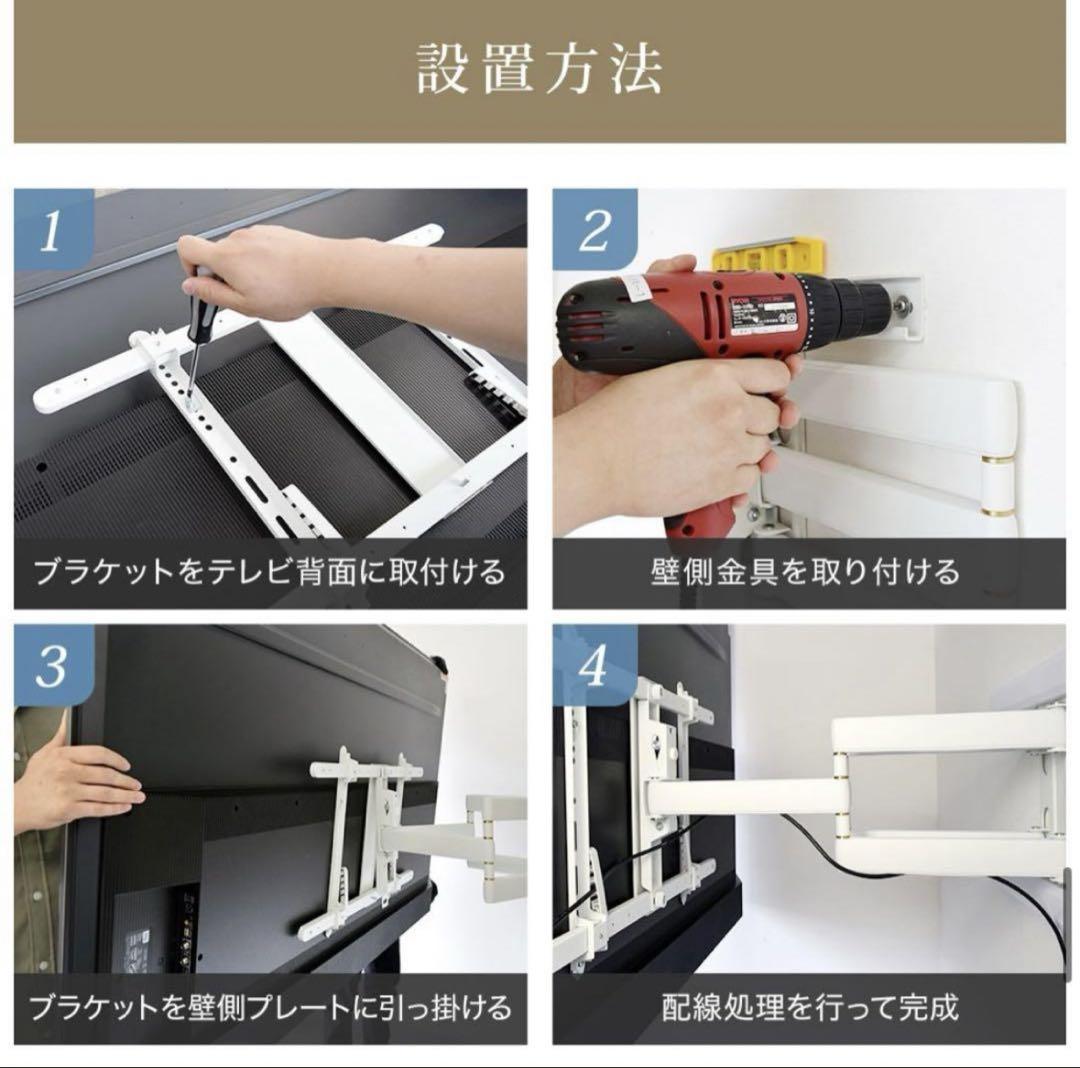 設置方法

1
ブラケットをテレビ背面に取付ける

2
壁側金具を取り付ける

3
ブラケットを壁側プレートに引っ掛ける

4
配線処理を行って完成