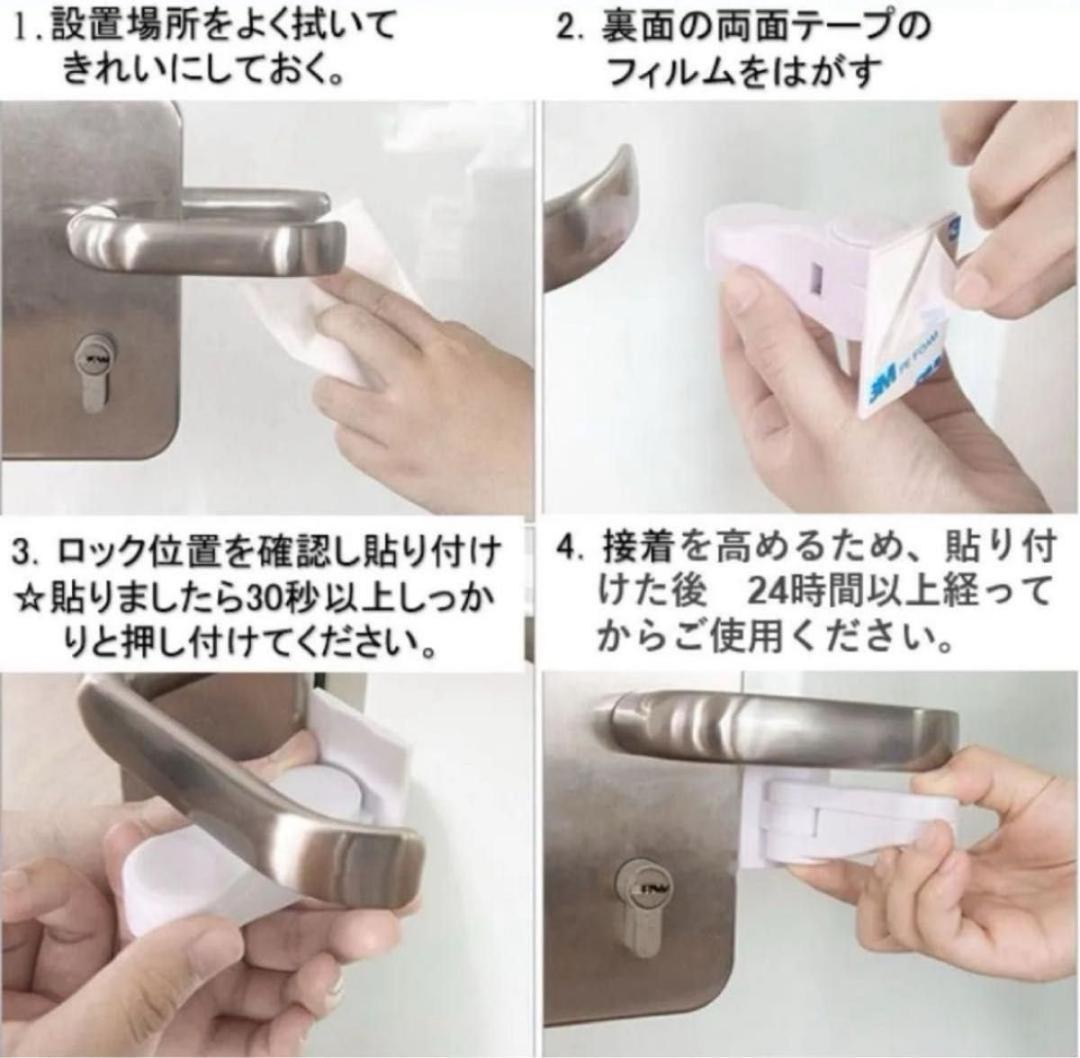 1. 設置場所をよく拭いてきれいにしておく。

2. 裏面の両面テープのフィルムをはがす

3M PE FOAM

3. ロック位置を確認し貼り付け
☆貼りましたら30秒以上しっかりと押し付けてください。

4. 接着を高めるため、貼り付けた後　24時間以上経ってからご使用ください。