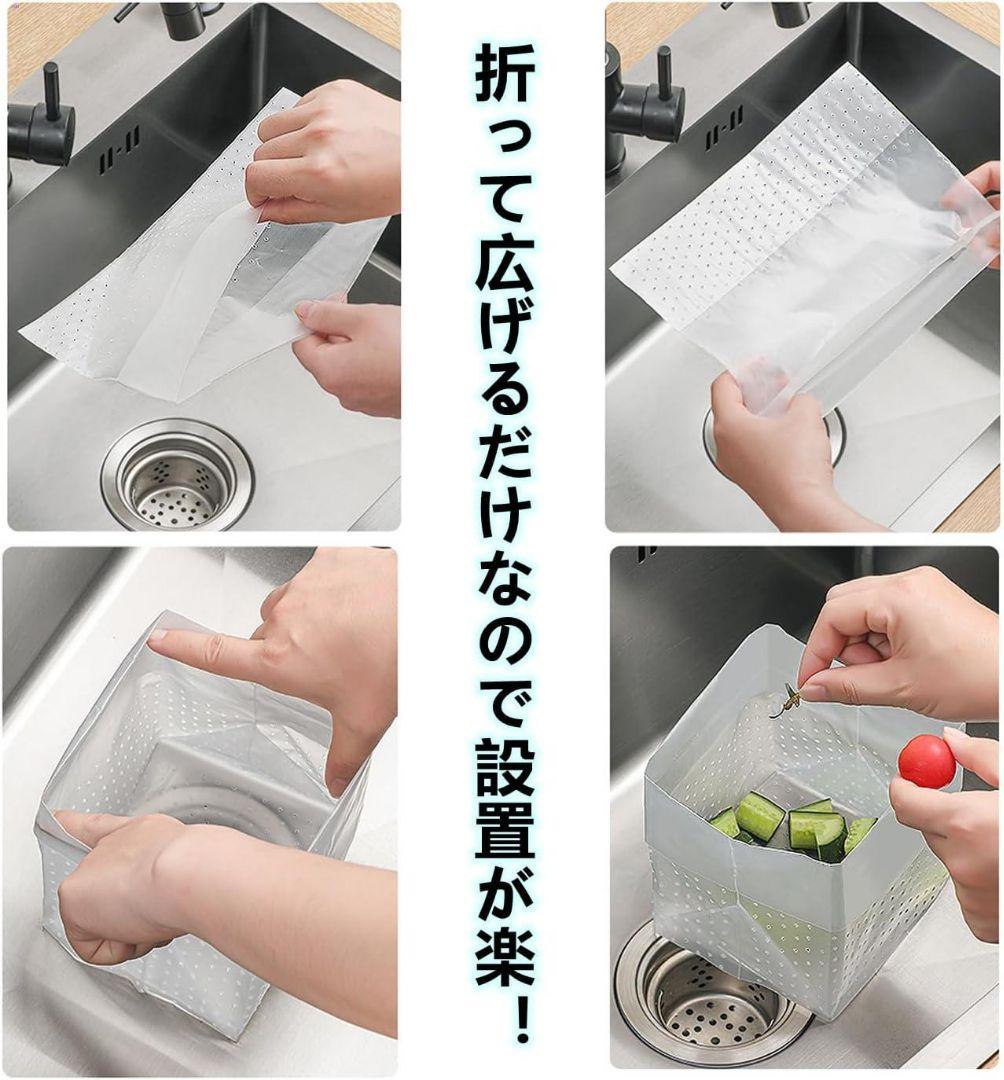 折って広げるだけなので設置が楽！