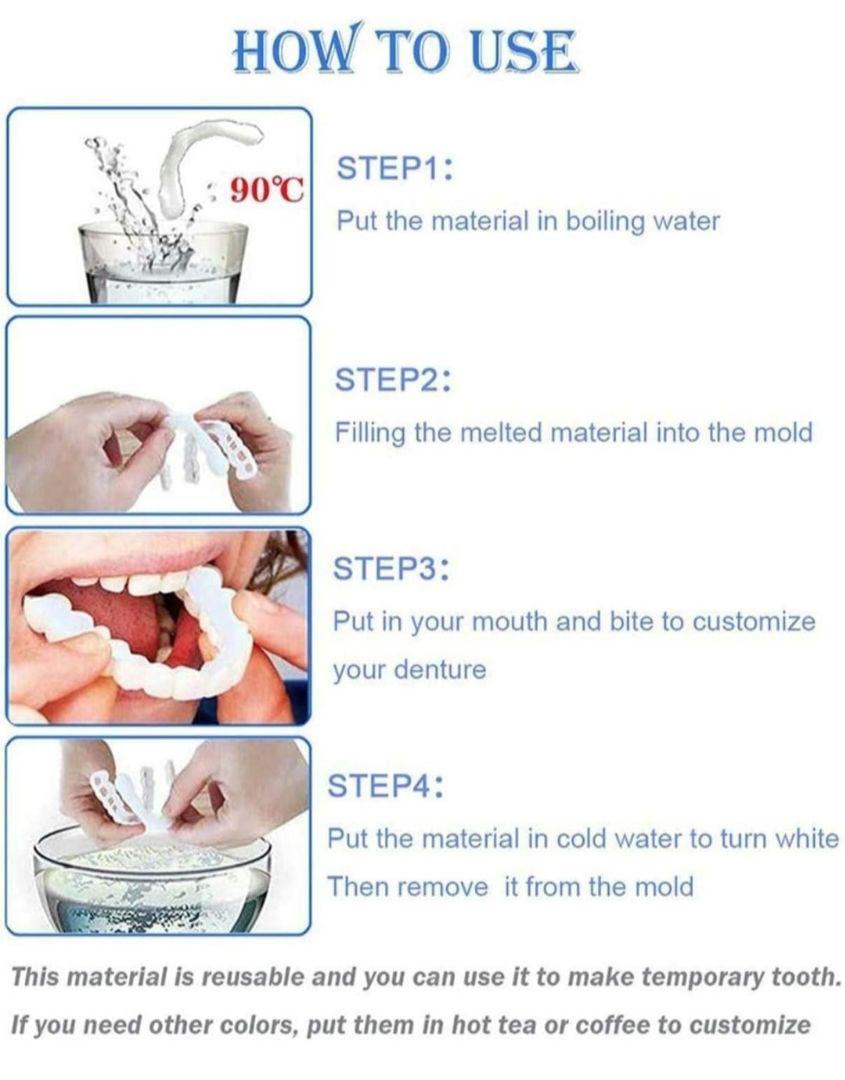 HOW TO USE

90℃

STEP1:
Put the material in boiling water

STEP2:
Filling the melted material into the mold

STEP3:
Put in your mouth and bite to customize your denture

STEP4:
Put the material in cold water to turn white
Then remove it from the mold

This material is reusable and you can use it to make temporary tooth.
If you need other colors, put them in hot tea or coffee to customize