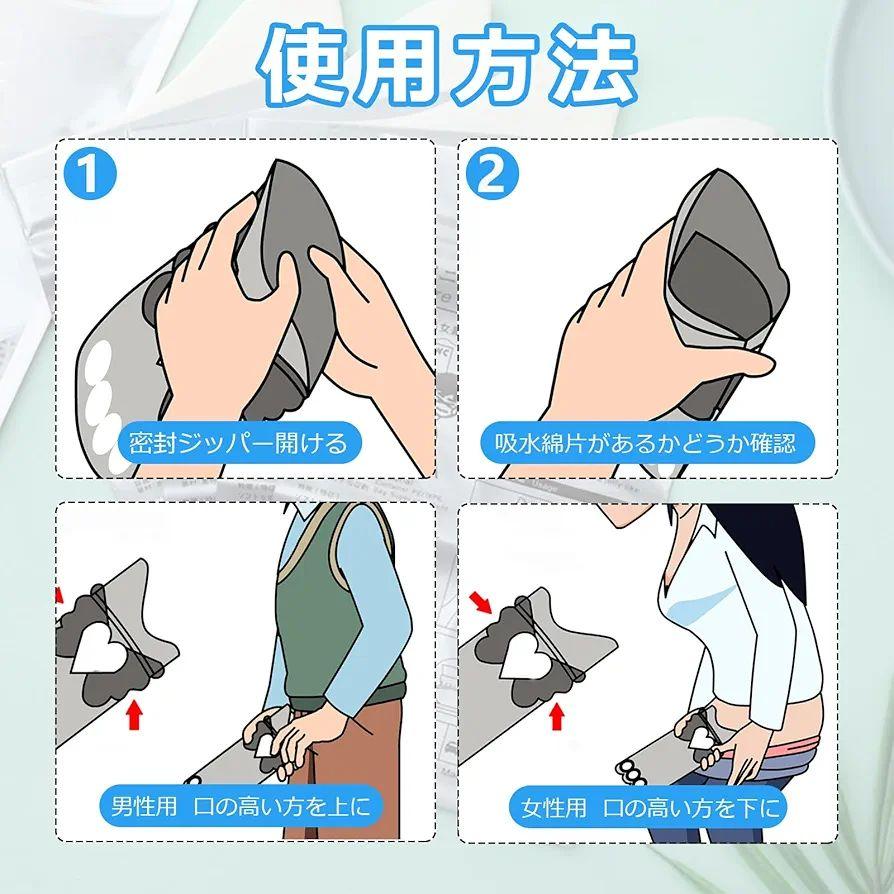 使用方法

1

密封ジッパー開ける

2

吸水綿片があるかどうか確認

男性用　口の高い方を上に

女性用　口の高い方を下に