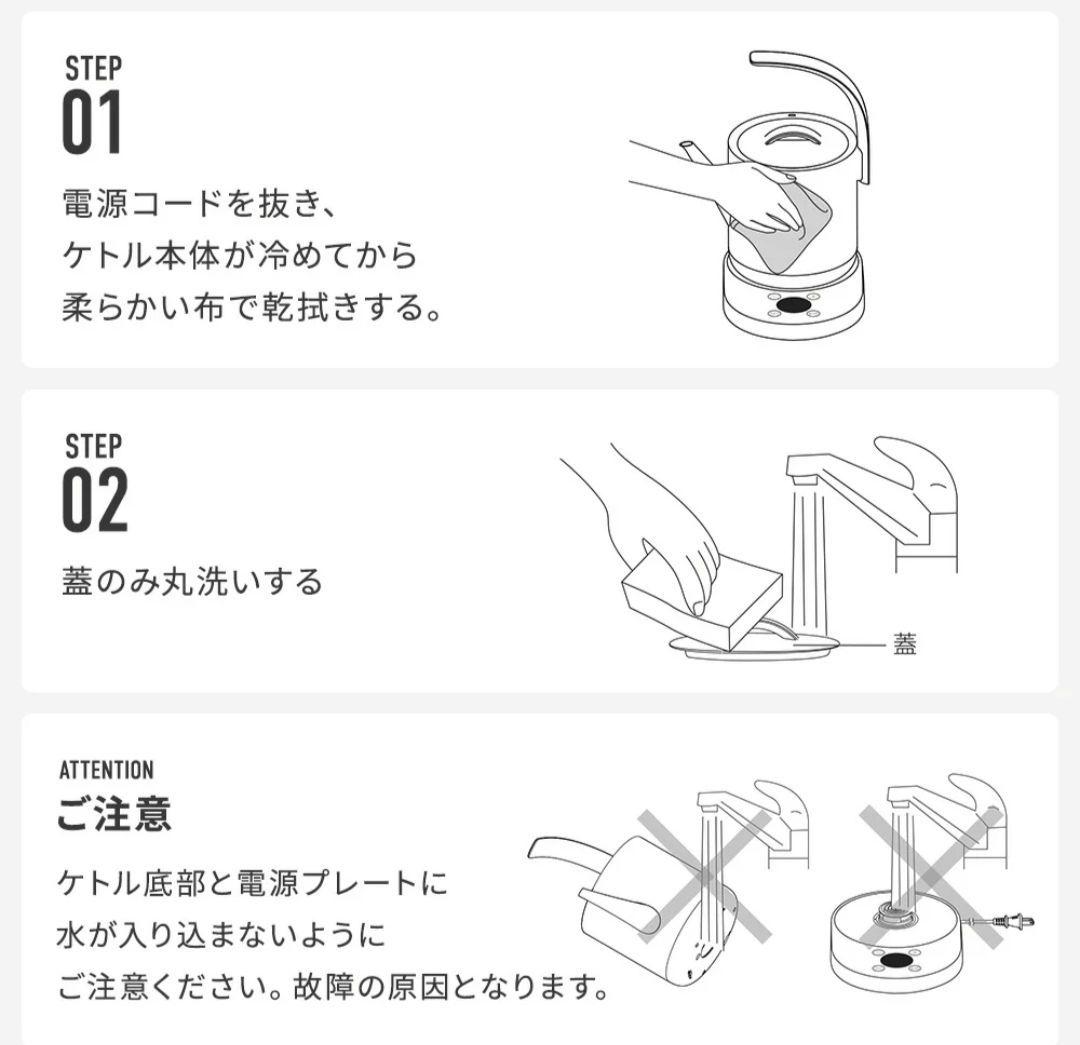 STEP
01

電源コードを抜き、
ケトル本体が冷めてから
柔らかい布で乾拭きする。

STEP
02

蓋のみ丸洗いする

蓋

ATTENTION
ご注意

ケトル底部と電源プレートに
水が入り込まないように
ご注意ください。故障の原因となります。