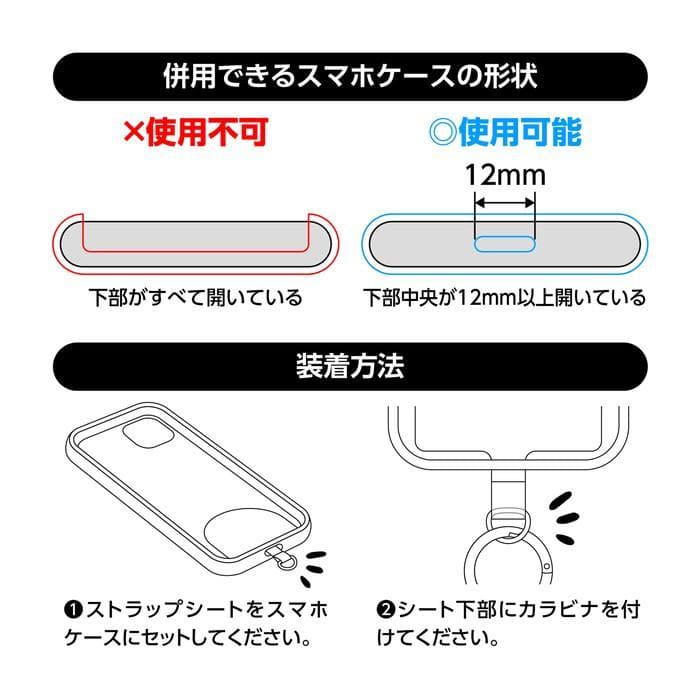 併用できるスマホケースの形状

×使用不可

下部がすべて開いている

◎使用可能

12mm

下部中央が12mm以上開いている

装着方法

❶ストラップシートをスマホケースにセットしてください。

❷シート下部にカラビナを付けてください。