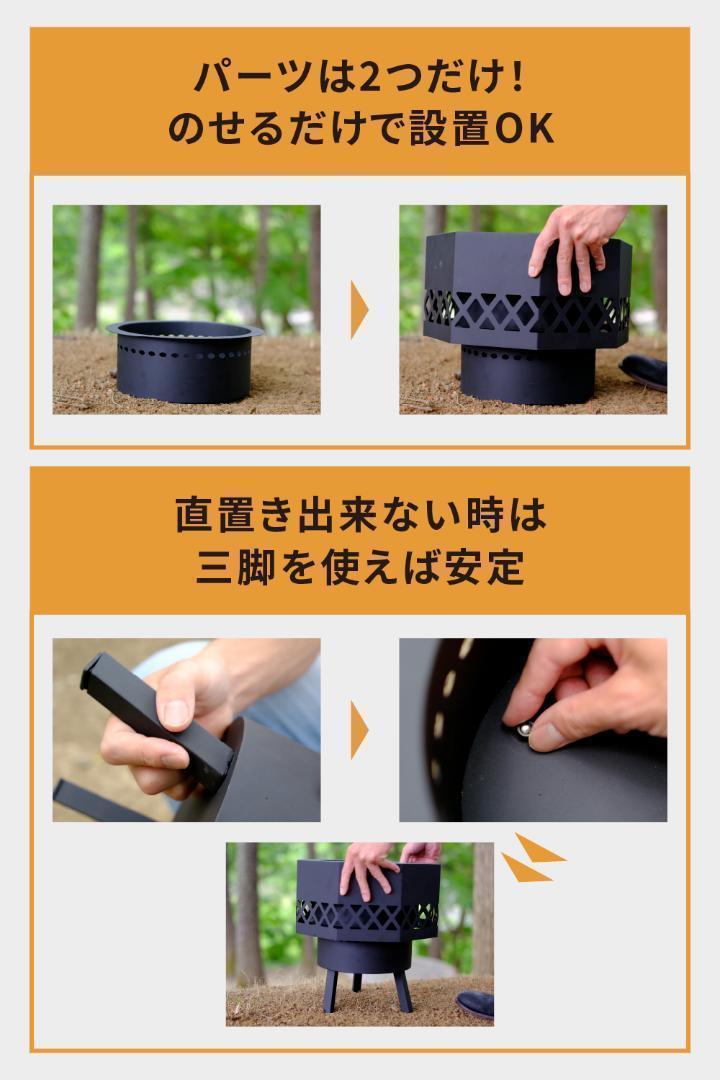 パーツは2つだけ!
のせるだけで設置OK

直置き出来ない時は
三脚を使えば安定