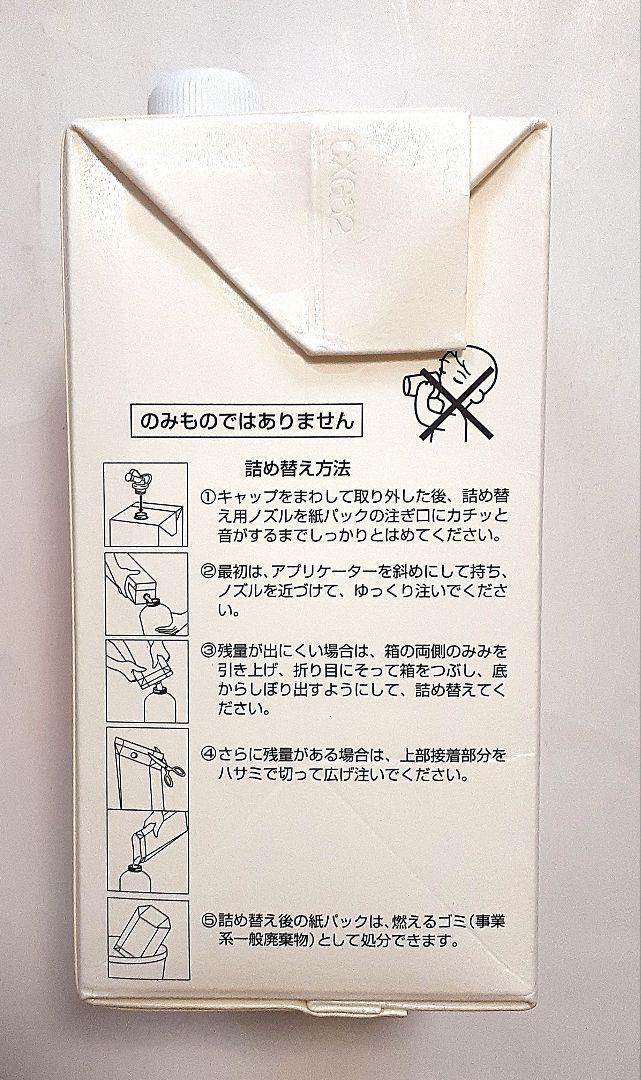 CXG62

のみものではありません

詰め替え方法

①キャップをまわして取り外した後、詰め替え用ノズルを紙パックの注ぎ口にカチッと音がするまでしっかりとはめてください。

②最初は、アプリケーターを斜めにして持ち、ノズルを近づけて、ゆっくり注いでください。

③残量が出にくい場合は、箱の両側のみみを引き上げ、折り目にそって箱をつぶし、底からしぼり出すようにして、詰め替えてください。

④さらに残量がある場合は、上部接着部分をハサミで切って広げ注いでください。

⑤詰め替え後の紙パックは、燃えるゴミ（事業系一般廃棄物）として処分できます。