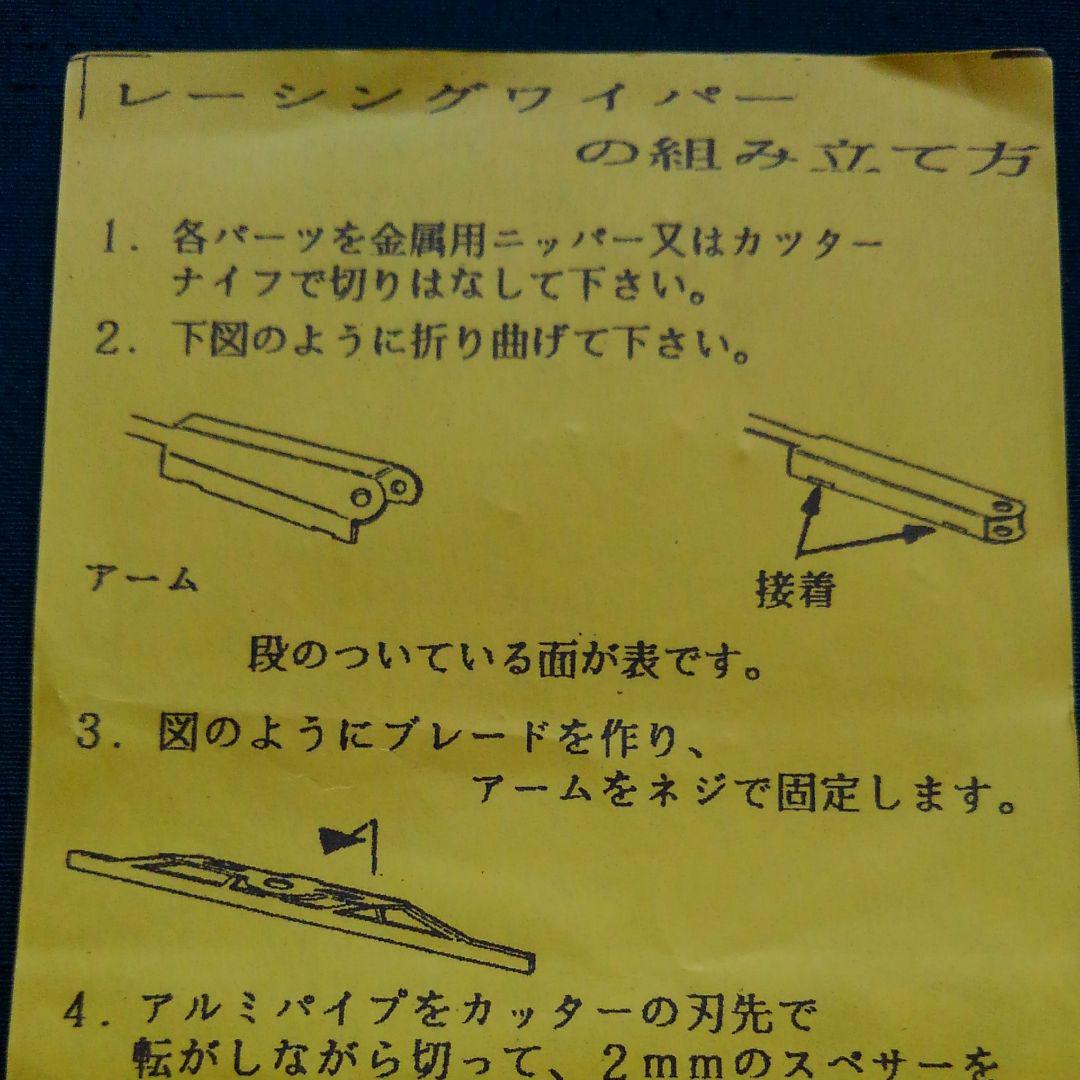 レーシングワイパー
の組み立て方

1. 各パーツを金属用ニッパー又はカッターナイフで切りはなして下さい。
2. 下図のように折り曲げて下さい。

アーム

接着

段のついている面が表です。

3. 図のようにブレードを作り、アームをネジで固定します。

4. アルミパイプをカッターの刃先で転がしながら切って、2mmのスペサーを