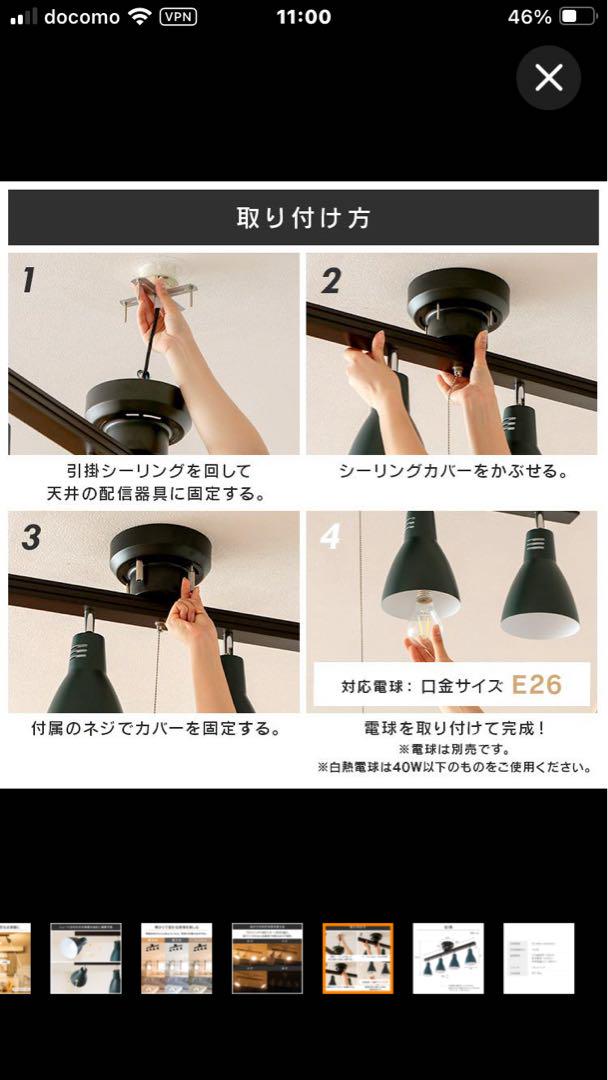 docomo VPN 11:00 46%

取り付け方

1

引掛シーリングを回して天井の配信器具に固定する。

2

シーリングカバーをかぶせる。

3

付属のネジでカバーを固定する。

4

対応電球：口金サイズ E26

電球を取り付けて完成！
※電球は別売です。
※白熱電球は40W以下のものをご使用ください。