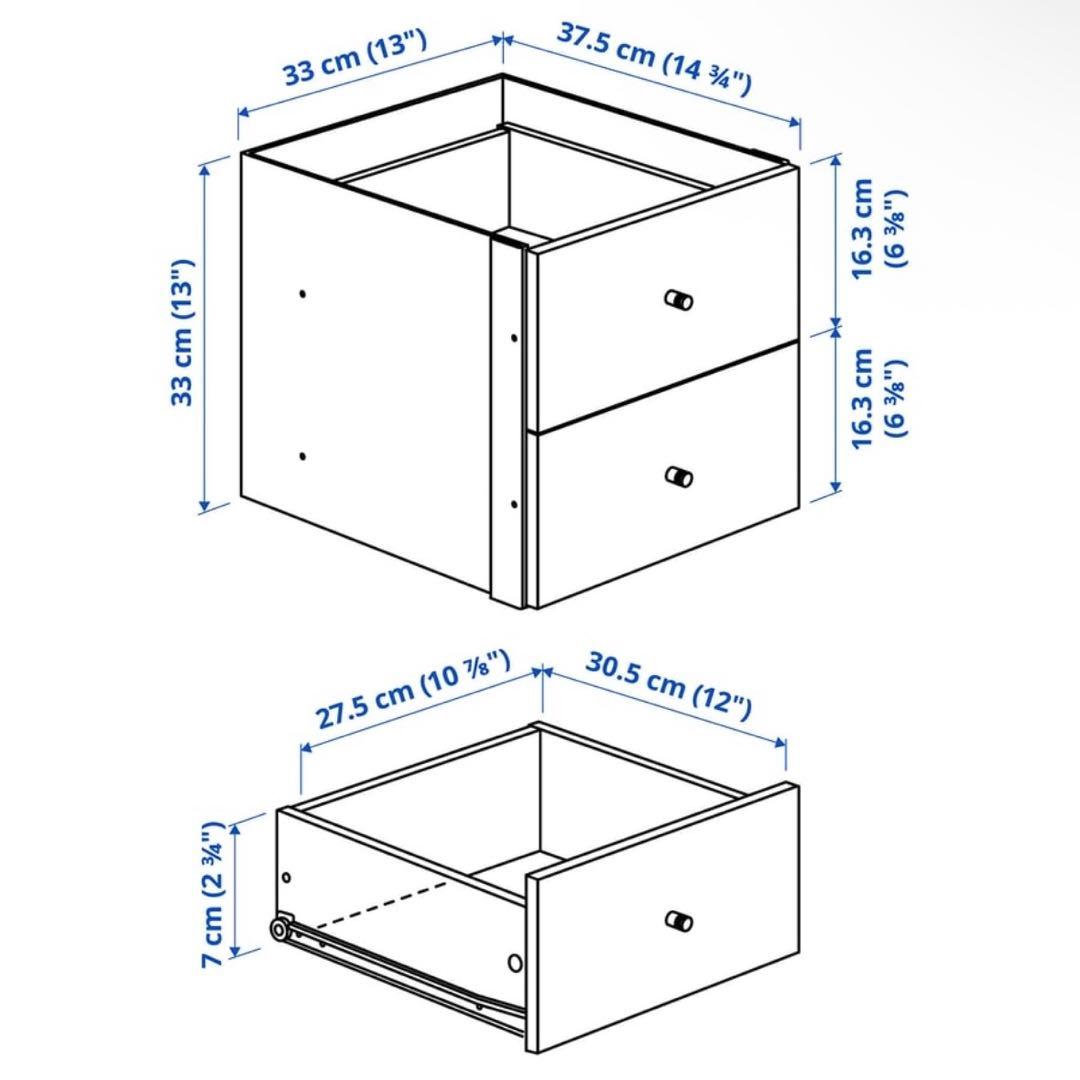 33 cm (13")
37.5 cm (14 ¾")
33 cm (13")
16.3 cm (6 ⅜")
16.3 cm (6 ⅜")
27.5 cm (10 ⅞")
30.5 cm (12")
7 cm (2 ¾")