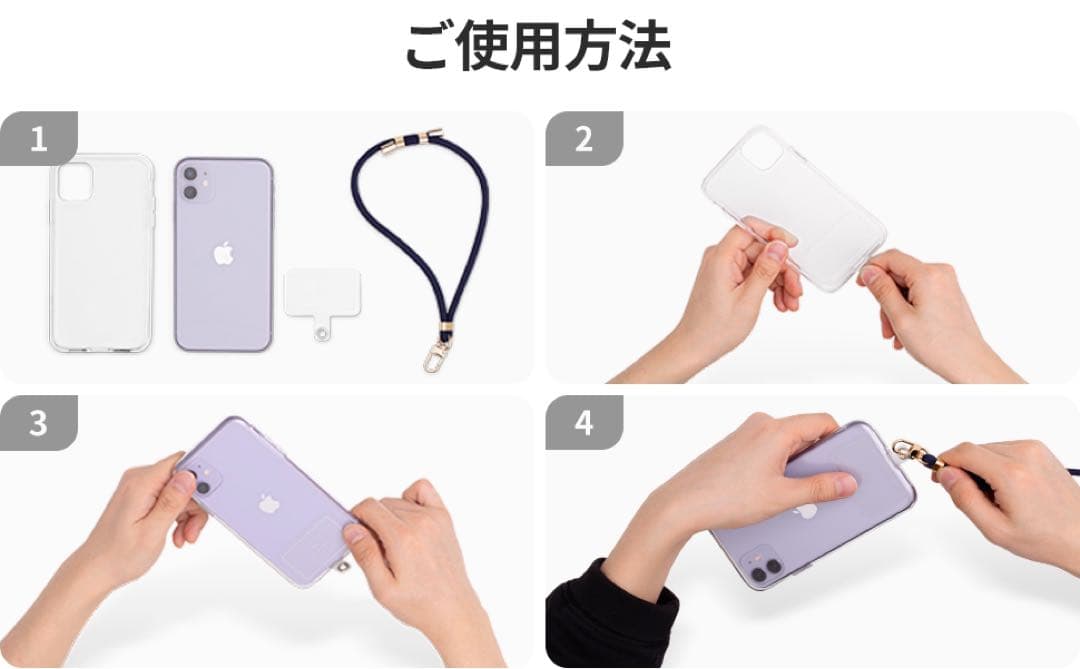 ご使用方法

1

2

3

4