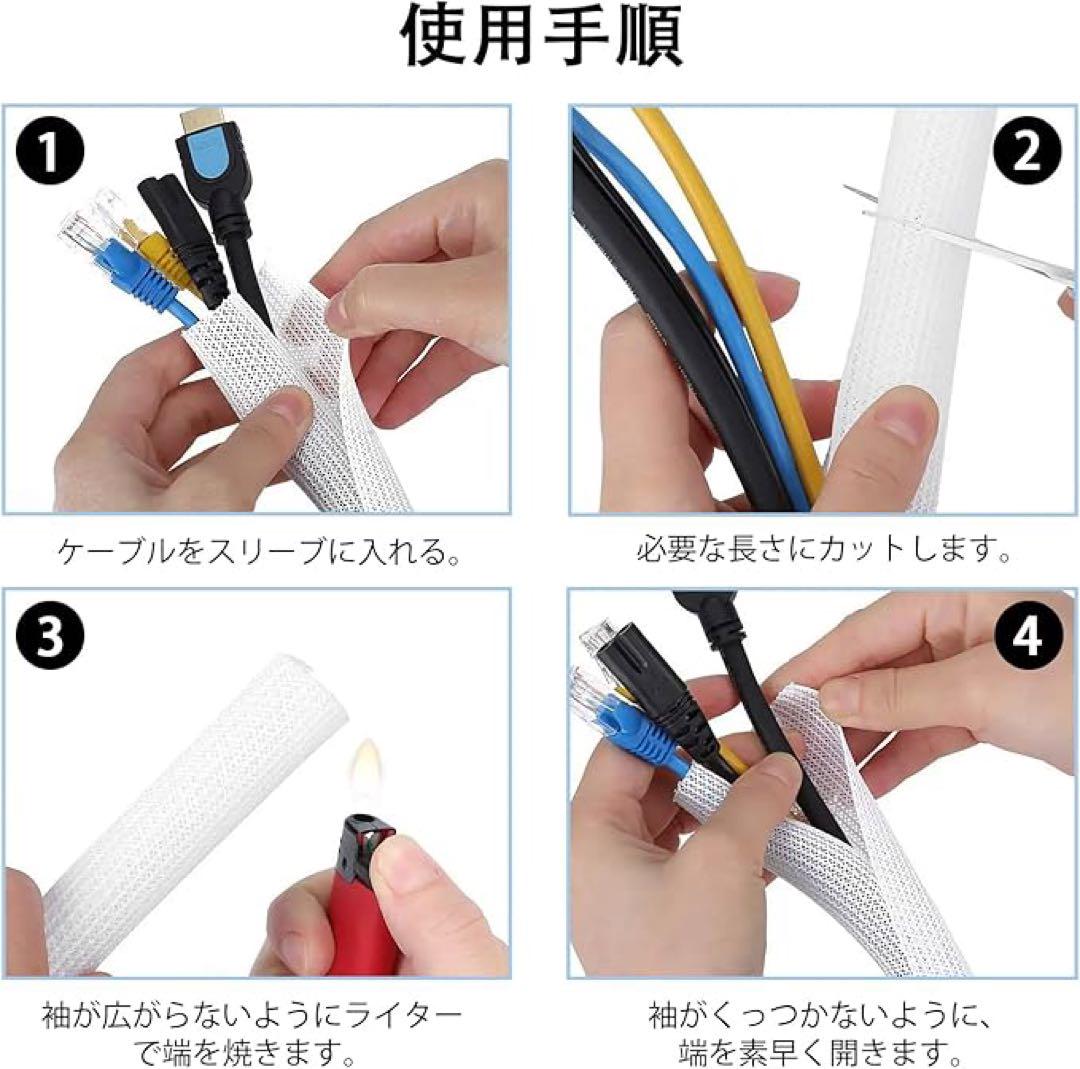 使用手順

1

ケーブルをスリーブに入れる。

2

必要な長さにカットします。

3

袖が広がらないようにライターで端を焼きます。

4

袖がくっつかないように、端を素早く開きます。