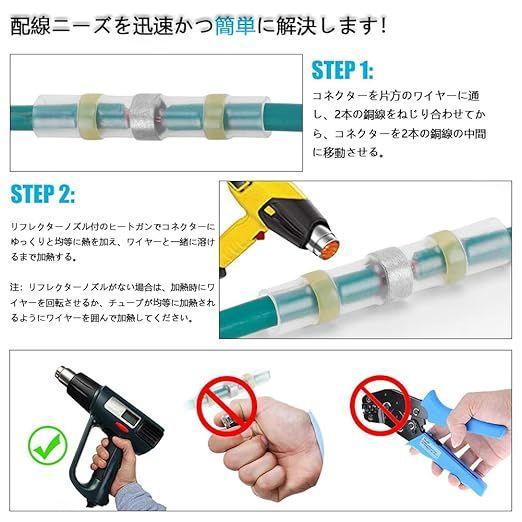 配線ニーズを迅速かつ簡単に解決します！

STEP 1:

コネクターを片方のワイヤーに通し、2本の銅線をねじり合わせてから、コネクターを2本の銅線の中間に移動させる。

STEP 2:

リフレクターノズル付のヒートガンでコネクターにゆっくりと均等に熱を加え、ワイヤーと一緒に溶けるまで加熱する。

注：リフレクターノズルがない場合は、加熱時にワイヤーを回転させるか、チューブが均等に加熱されるようにワイヤーを囲んで加熱してください。