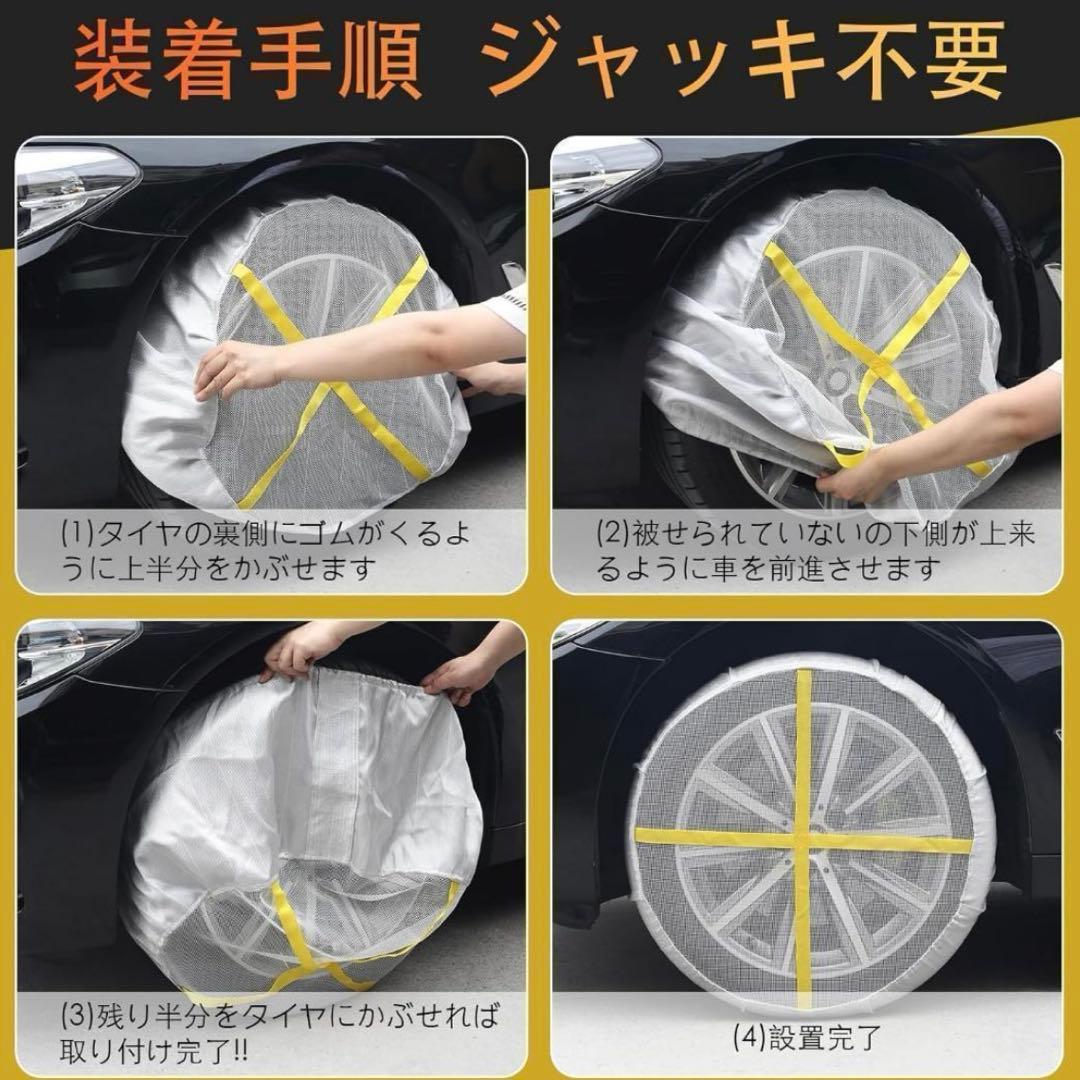 装着手順 ジャッキ不要

(1)タイヤの裏側にゴムがくるように上半分をかぶせます

(2)被せられていないの下側が上来るように車を前進させます

(3)残り半分をタイヤにかぶせれば取り付け完了!!

(4)設置完了