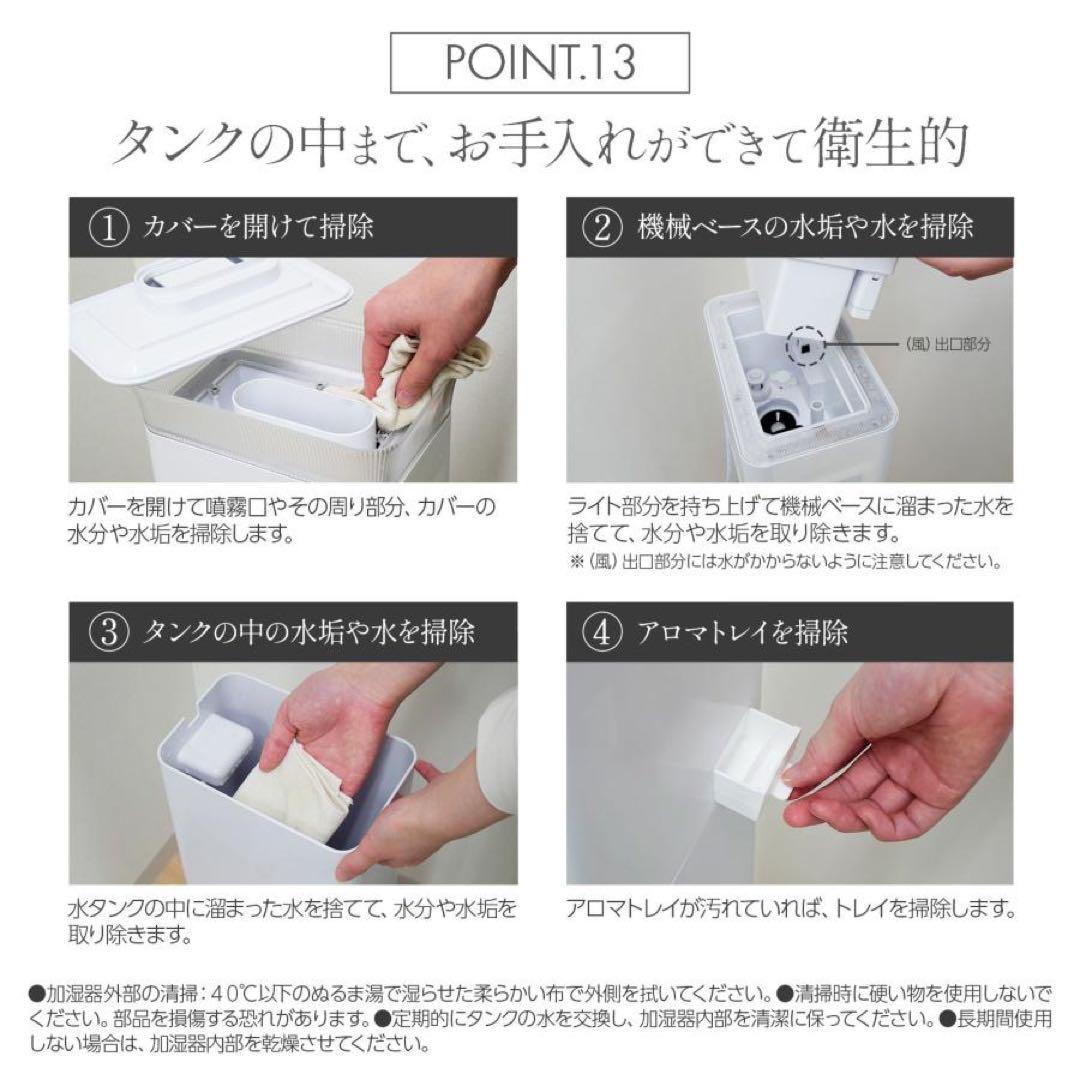 POINT.13

タンクの中まで、お手入れができて衛生的

① カバーを開けて掃除

カバーを開けて噴霧口やその周り部分、カバーの水分や水垢を掃除します。

② 機械ベースの水垢や水を掃除

(風) 出口部分

ライト部分を持ち上げて機械ベースに溜まった水を捨てて、水分や水垢を取り除きます。

※(風) 出口部分には水がかからないように注意してください。

③ タンクの中の水垢や水を掃除

水タンクの中に溜まった水を捨てて、水分や水垢を取り除きます。

④ アロマトレイを掃除

アロマトレイが汚れていれば、トレイを掃除します。

●加湿器外部の清掃：40℃以下のぬるま湯で湿らせた柔らかい布で外側を拭いてください。●清掃時に硬い物を使用しないでください。部品を損傷する恐れがあります。●定期的にタンクの水を交換し、加湿器内部を清潔に保ってください。●長期間使用しない場合は、加湿器内部を乾燥させてください。