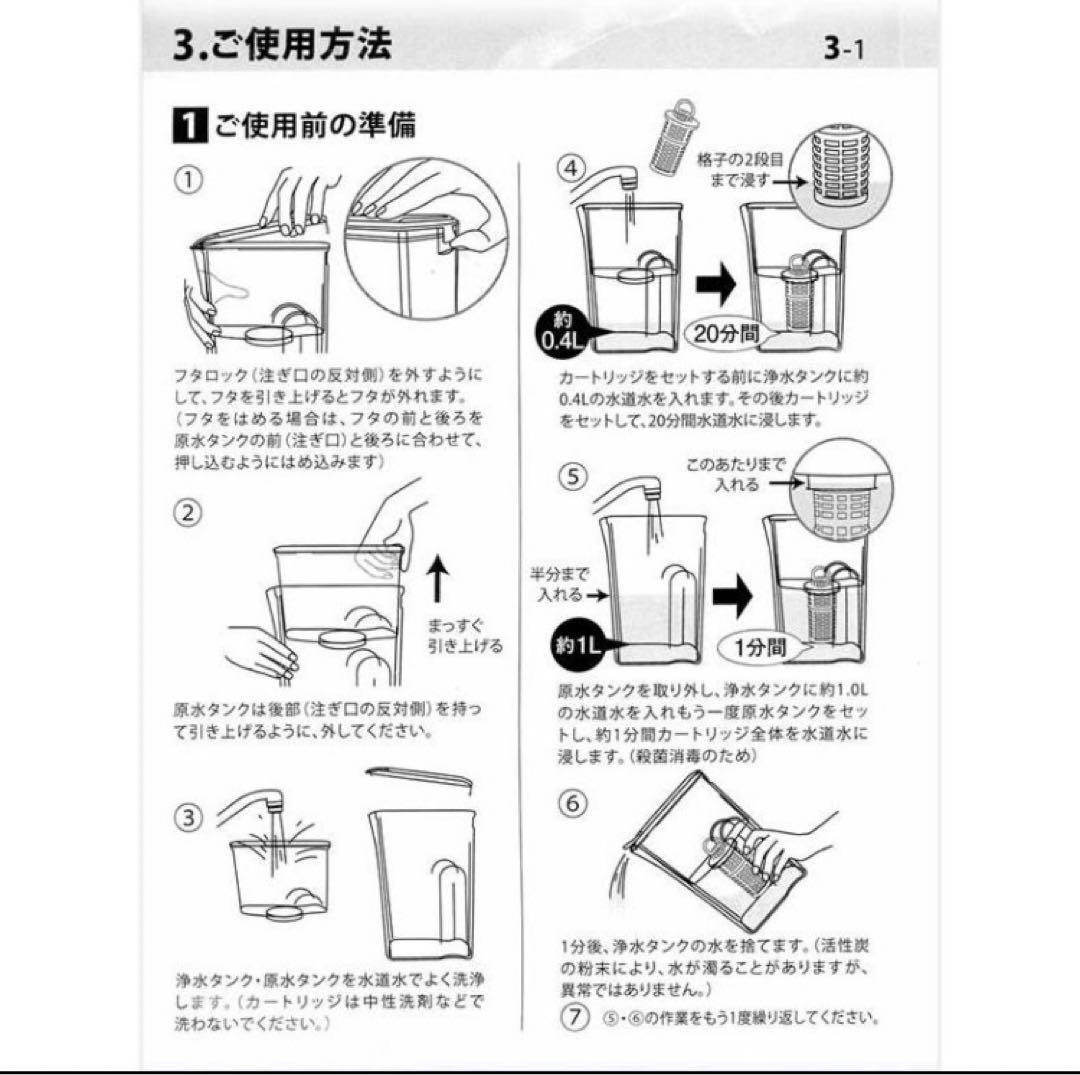 3.ご使用方法

3-1

1 ご使用前の準備

①

フタロック（注ぎ口の反対側）を外すようにして、フタを引き上げるとフタが外れます。（フタをはめる場合は、フタの前と後ろを原水タンクの前（注ぎ口）と後ろに合わせて、押し込むようにはめ込みます）

②

まっすぐ引き上げる

原水タンクは後部（注ぎ口の反対側）を持って引き上げるように、外してください。

③

浄水タンク・原水タンクを水道水でよく洗浄します。（カートリッジは中性洗剤などで洗わないでください。）

④

格子の2段目まで浸す

約0.4L

20分間

カートリッジをセットする前に浄水タンクに約0.4Lの水道水を入れます。その後カートリッジをセットして、20分間水道水に浸します。

⑤

このあたりまで入れる

半分まで入れる

約1L

1分間

原水タンクを取り外し、浄水タンクに約1.0Lの水道水を入れもう一度原水タンクをセットし、約1分間カートリッジ全体を水道水に浸します。（殺菌消毒のため）

⑥

1分後、浄水タンクの水を捨てます。（活性炭の粉末により、水が濁ることがありますが、異常ではありません。）

⑦ ⑤・⑥の作業をもう1度繰り返してください。