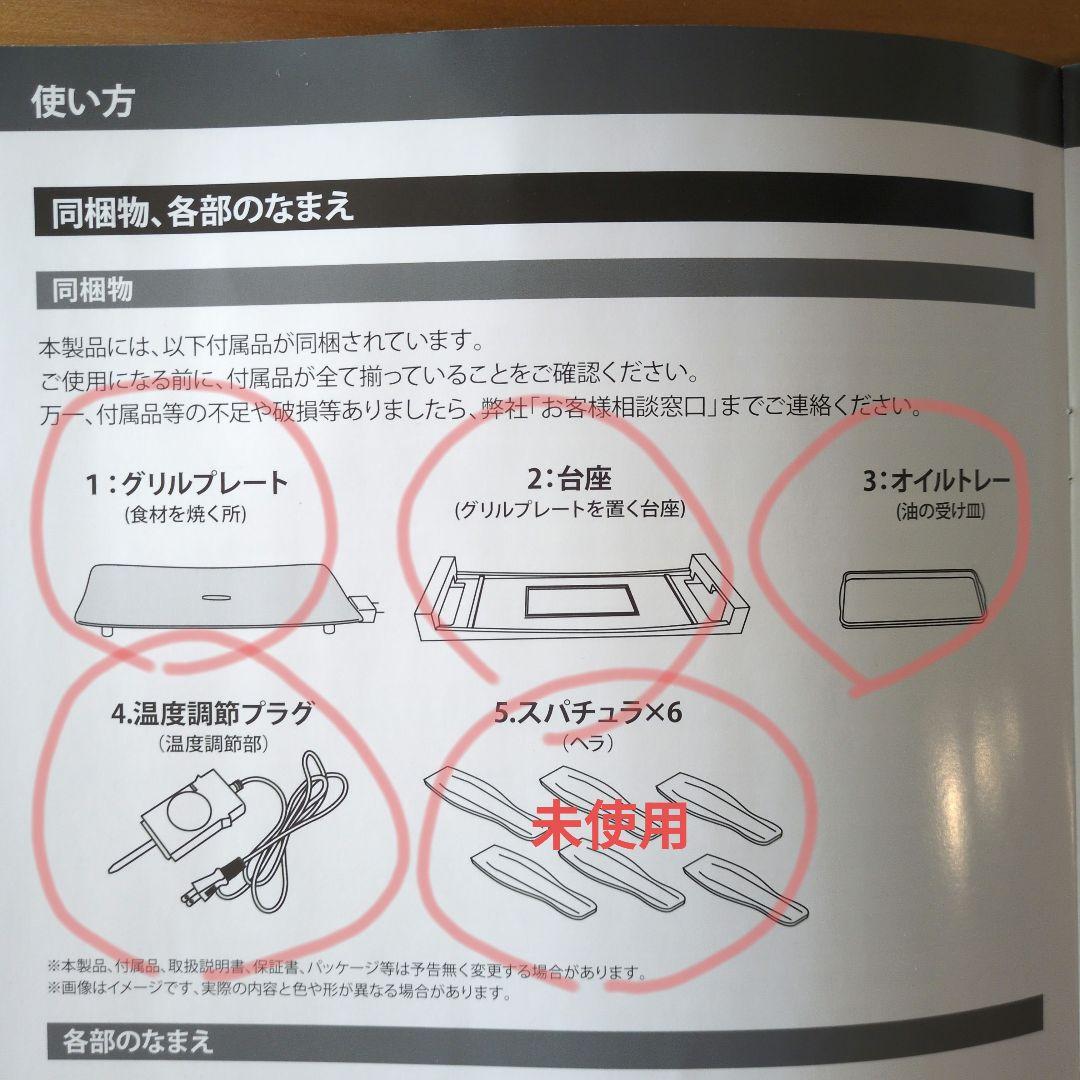 使い方

同梱物、各部のなまえ

同梱物

本製品には、以下付属品が同梱されています。
ご使用になる前に、付属品が全て揃っていることをご確認ください。
万一、付属品等の不足や破損等ありましたら、弊社「お客様相談窓口」までご連絡ください。

1：グリルプレート
（食材を焼く所）

2：台座
（グリルプレートを置く台座）

3：オイルトレー
（油の受け皿）

4.温度調節プラグ
（温度調節部）

5.スパチュラ×6
（ヘラ）

未使用

※本製品、付属品、取扱説明書、保証書、パッケージ等は予告無く変更する場合があります。
※画像はイメージです、実際の内容と色や形が異なる場合があります。

各部のなまえ