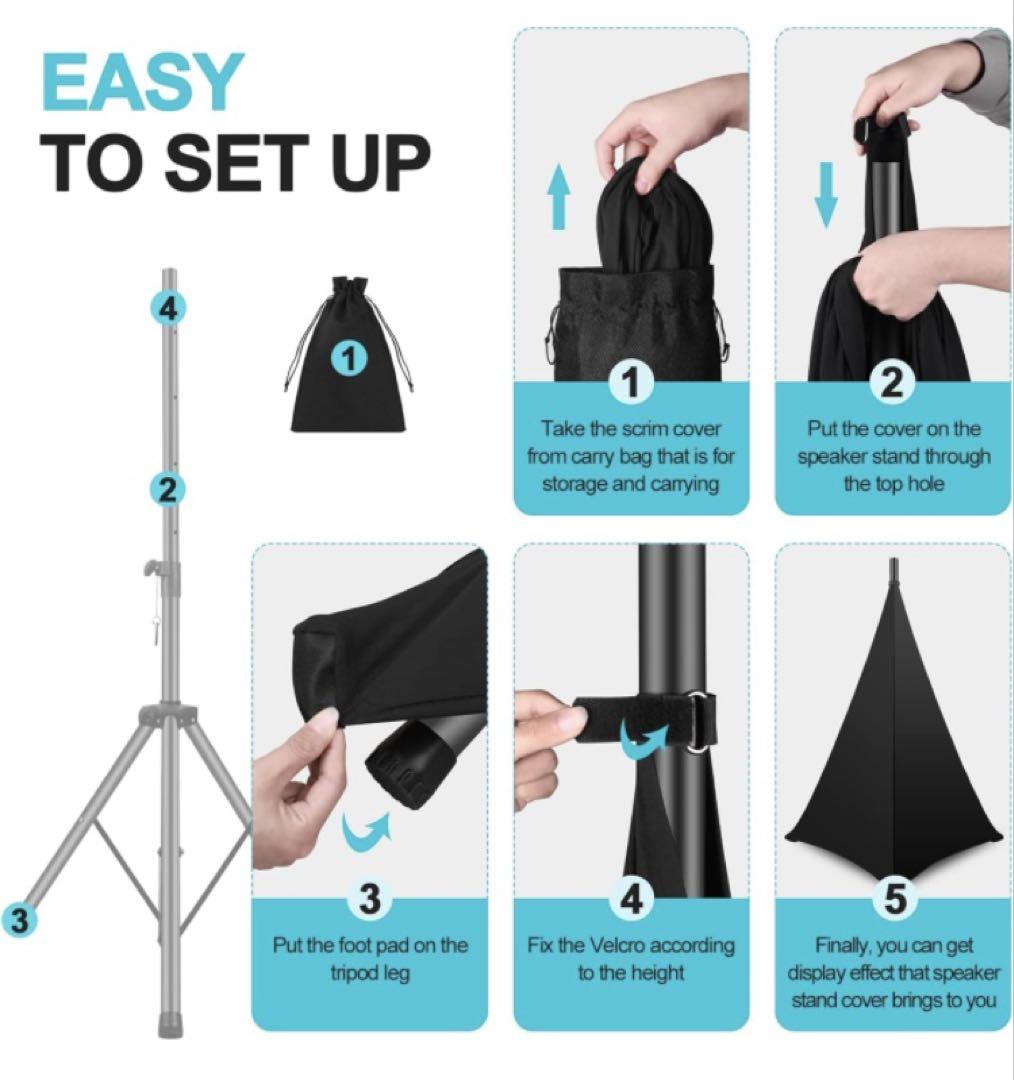 EASY
TO SET UP

4

1

2

3

1
Take the scrim cover from carry bag that is for storage and carrying

2
Put the cover on the speaker stand through the top hole

3
Put the foot pad on the tripod leg

4
Fix the Velcro according to the height

5
Finally, you can get display effect that speaker stand cover brings to you