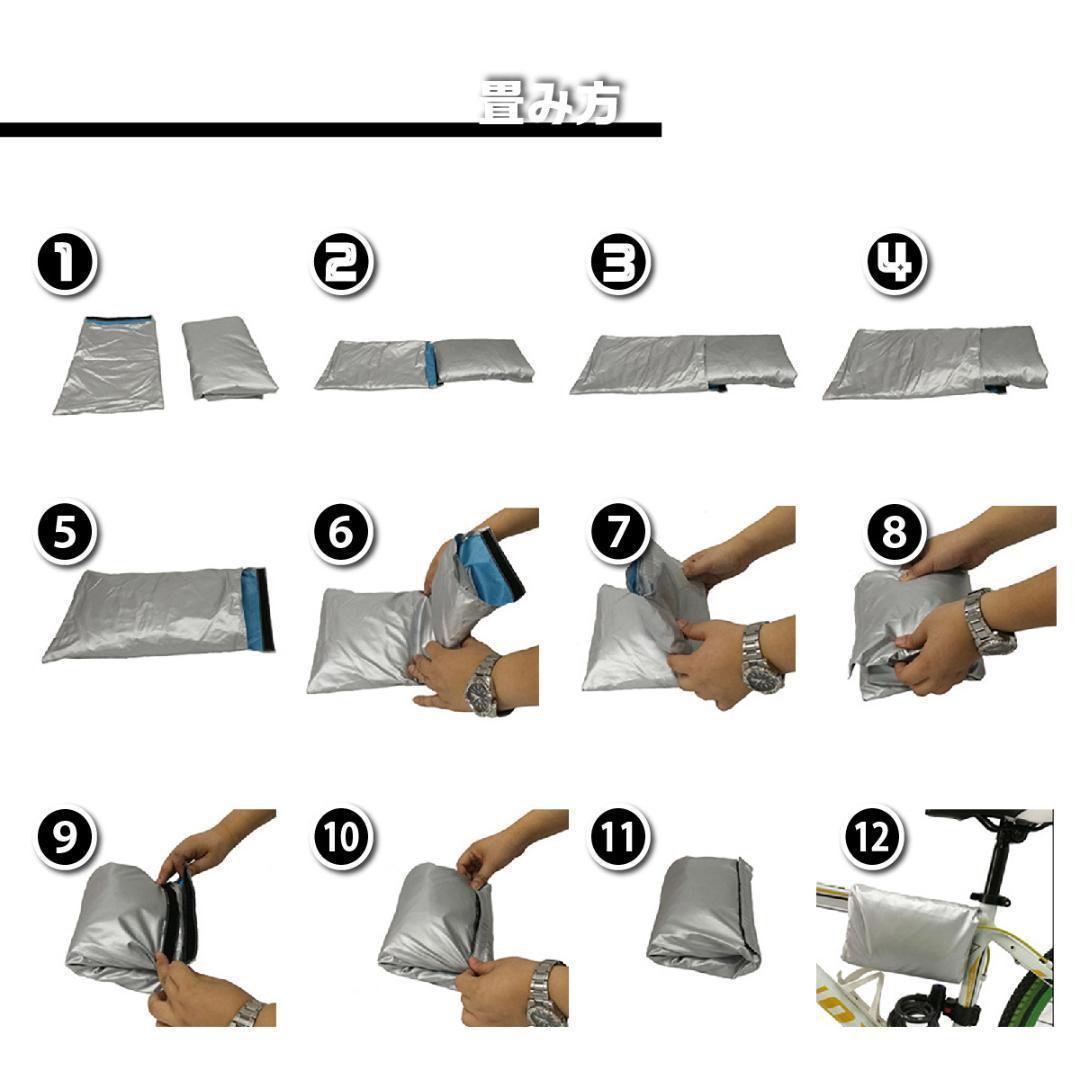 畳み方

1

2

3

4

5

6

7

8

9

10

11

12