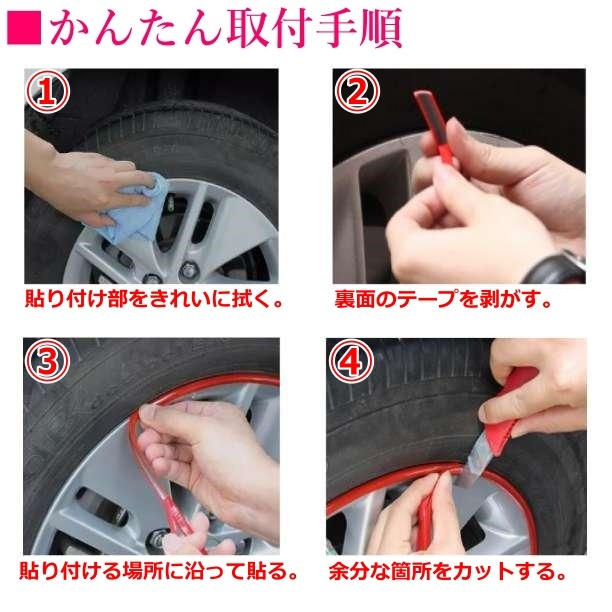 ■かんたん取付手順

①
貼り付け部をきれいに拭く。

②
裏面のテープを剥がす。

③
貼り付ける場所に沿って貼る。

④
余分な箇所をカットする。