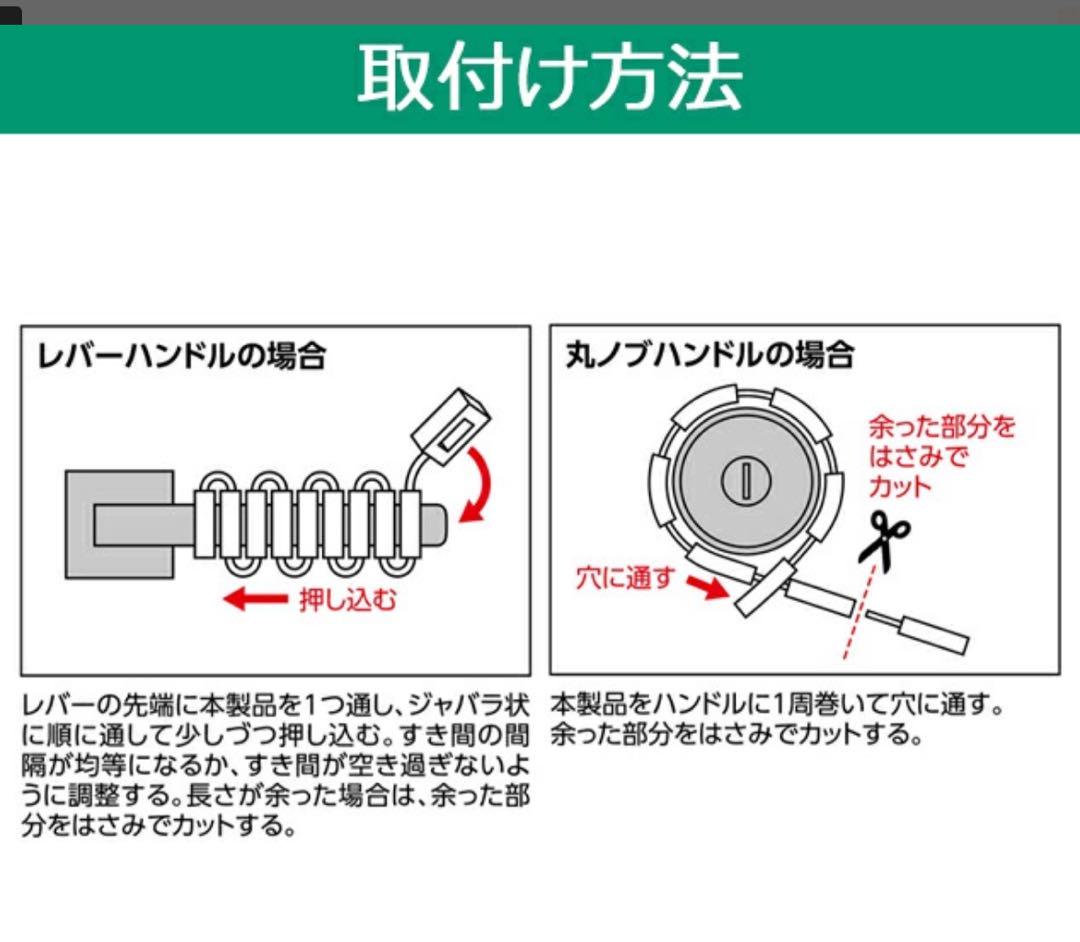 取付け方法

レバーハンドルの場合

押し込む

レバーの先端に本製品を1つ通し、ジャバラ状に順に通して少しづつ押し込む。すき間の間隔が均等になるか、すき間が空き過ぎないように調整する。長さが余った場合は、余った部分をはさみでカットする。

丸ノブハンドルの場合

余った部分をはさみでカット

穴に通す

本製品をハンドルに1周巻いて穴に通す。余った部分をはさみでカットする。