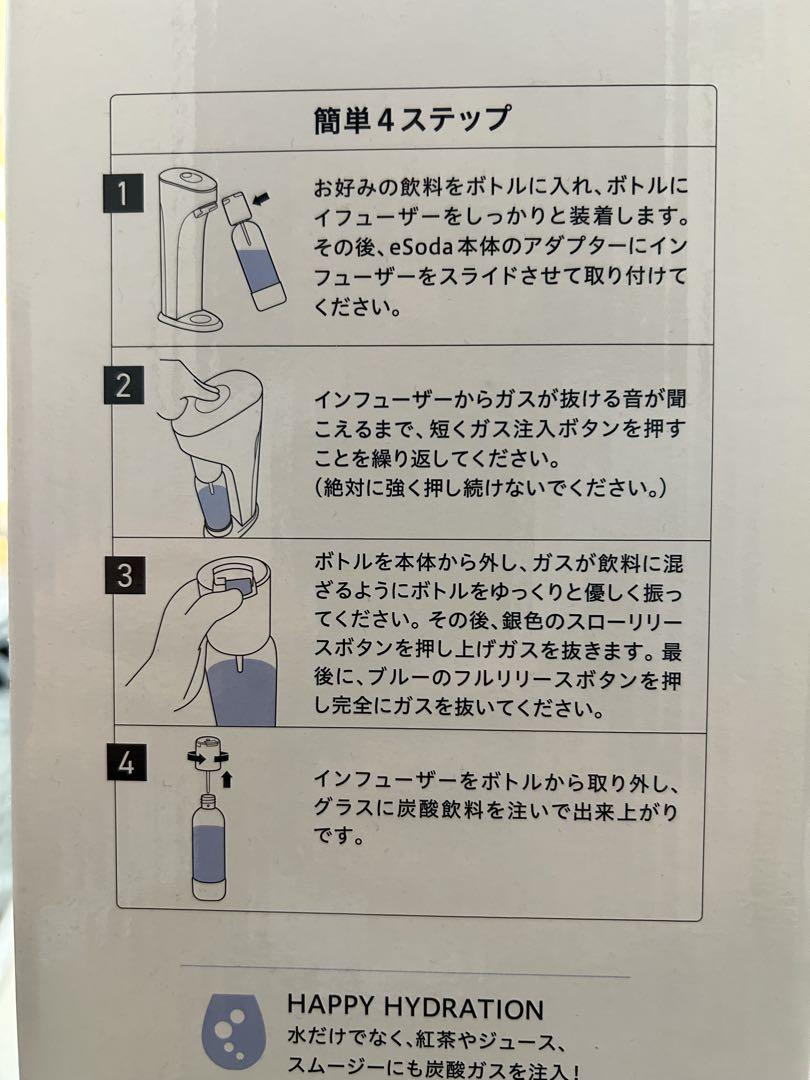 簡単4ステップ

1

お好みの飲料をボトルに入れ、ボトルにイフューザーをしっかりと装着します。その後、eSoda本体のアダプターにインフューザーをスライドさせて取り付けてください。

2

インフューザーからガスが抜ける音が聞こえるまで、短くガス注入ボタンを押すことを繰り返してください。
（絶対に強く押し続けないでください。）

3

ボトルを本体から外し、ガスが飲料に混ざるようにボトルをゆっくりと優しく振ってください。その後、銀色のスローリリースボタンを押し上げガスを抜きます。最後に、ブルーのフルリリースボタンを押し完全にガスを抜いてください。

4

インフューザーをボトルから取り外し、グラスに炭酸飲料を注いで出来上がりです。

HAPPY HYDRATION
水だけでなく、紅茶やジュース、スムージーにも炭酸ガスを注入！