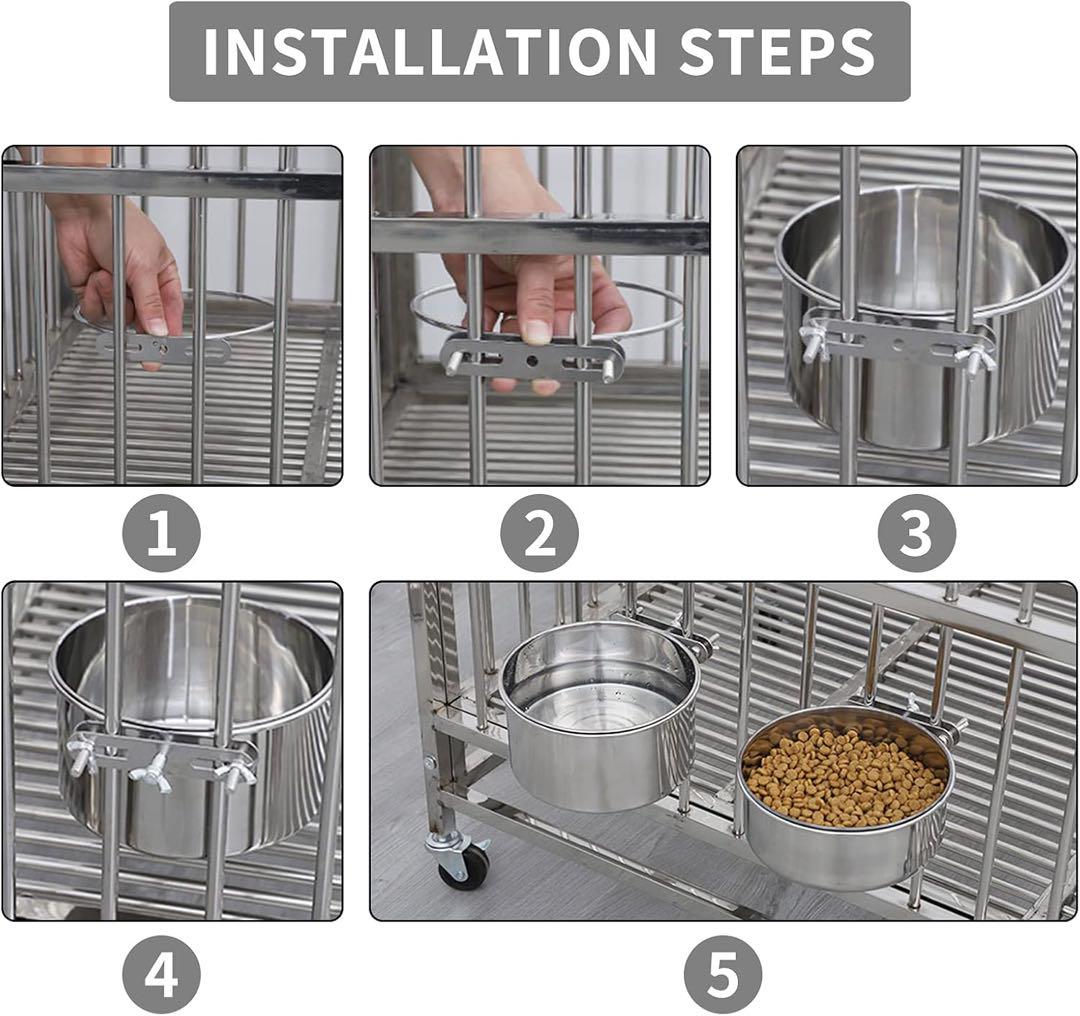 INSTALLATION STEPS

1

2

3

4

5