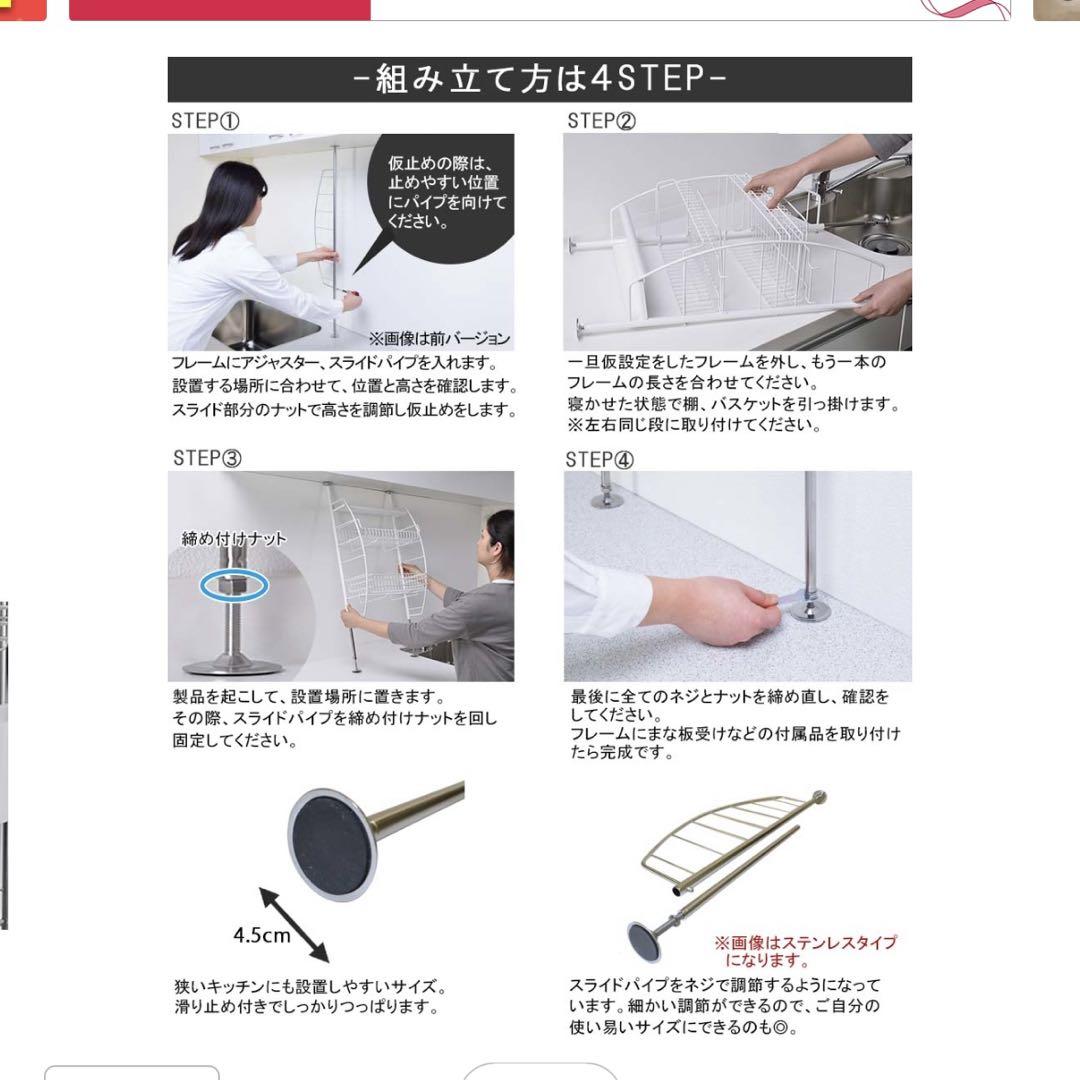 -組み立て方は4STEP-

STEP①

仮止めの際は、止めやすい位置にパイプを向けてください。

※画像は前バージョン

フレームにアジャスター、スライドパイプを入れます。
設置する場所に合わせて、位置と高さを確認します。
スライド部分のナットで高さを調節し仮止めをします。

STEP②

一旦仮設定をしたフレームを外し、もう一本のフレームの長さを合わせてください。
寝かせた状態で棚、バスケットを引っ掛けます。
※左右同じ段に取り付けてください。

STEP③

締め付けナット

製品を起こして、設置場所に置きます。
その際、スライドパイプを締め付けナットを回し固定してください。

STEP④

最後に全てのネジとナットを締め直し、確認をしてください。
フレームにまな板受けなどの付属品を取り付けたら完成です。

4.5cm

狭いキッチンにも設置しやすいサイズ。
滑り止め付きでしっかりつっぱります。

※画像はステンレスタイプになります。

スライドパイプをネジで調節するようになっています。細かい調節ができるので、ご自分の使い易いサイズにできるのも◎。