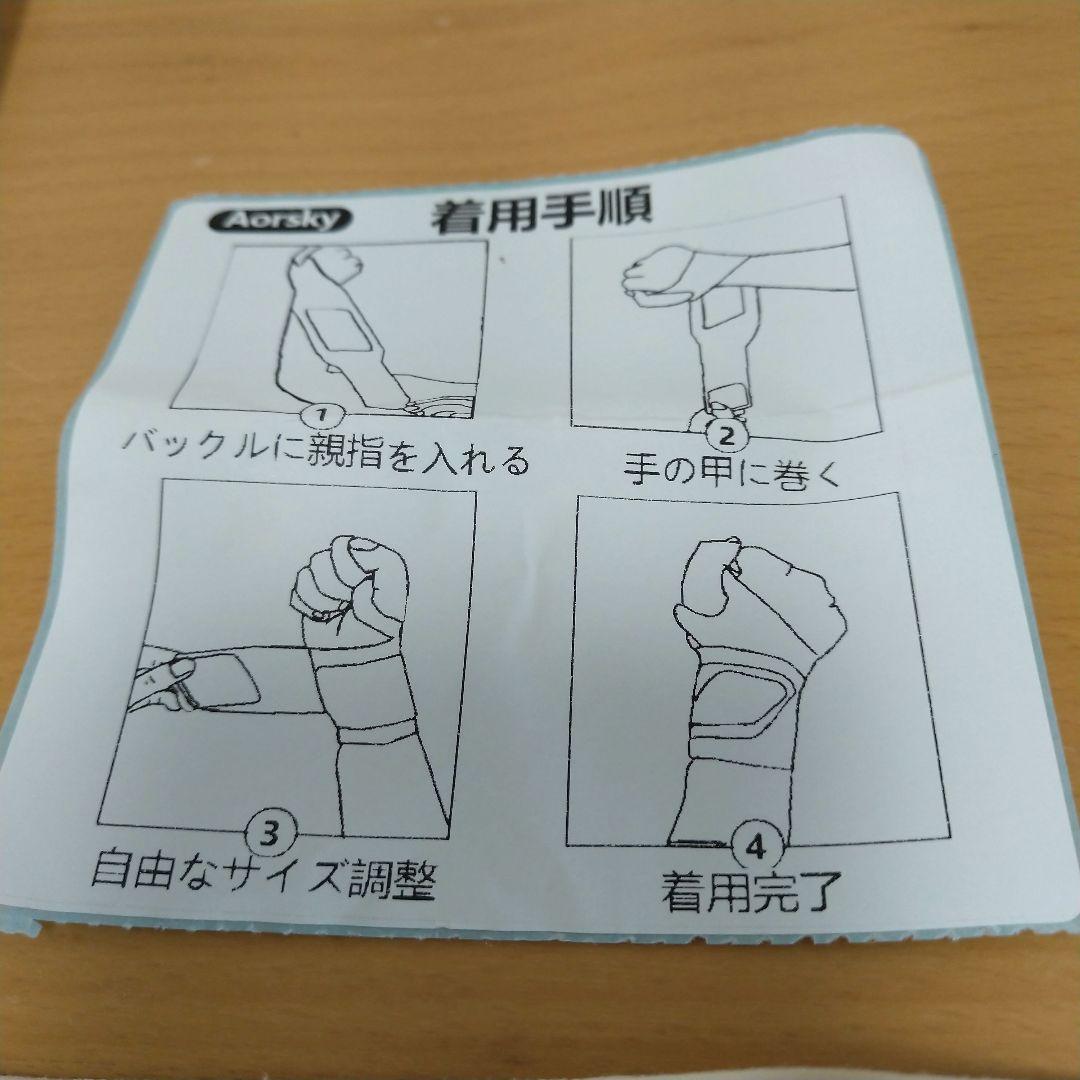 Aorsky 着用手順

1
バックルに親指を入れる

2
手の甲に巻く

3
自由なサイズ調整

4
着用完了