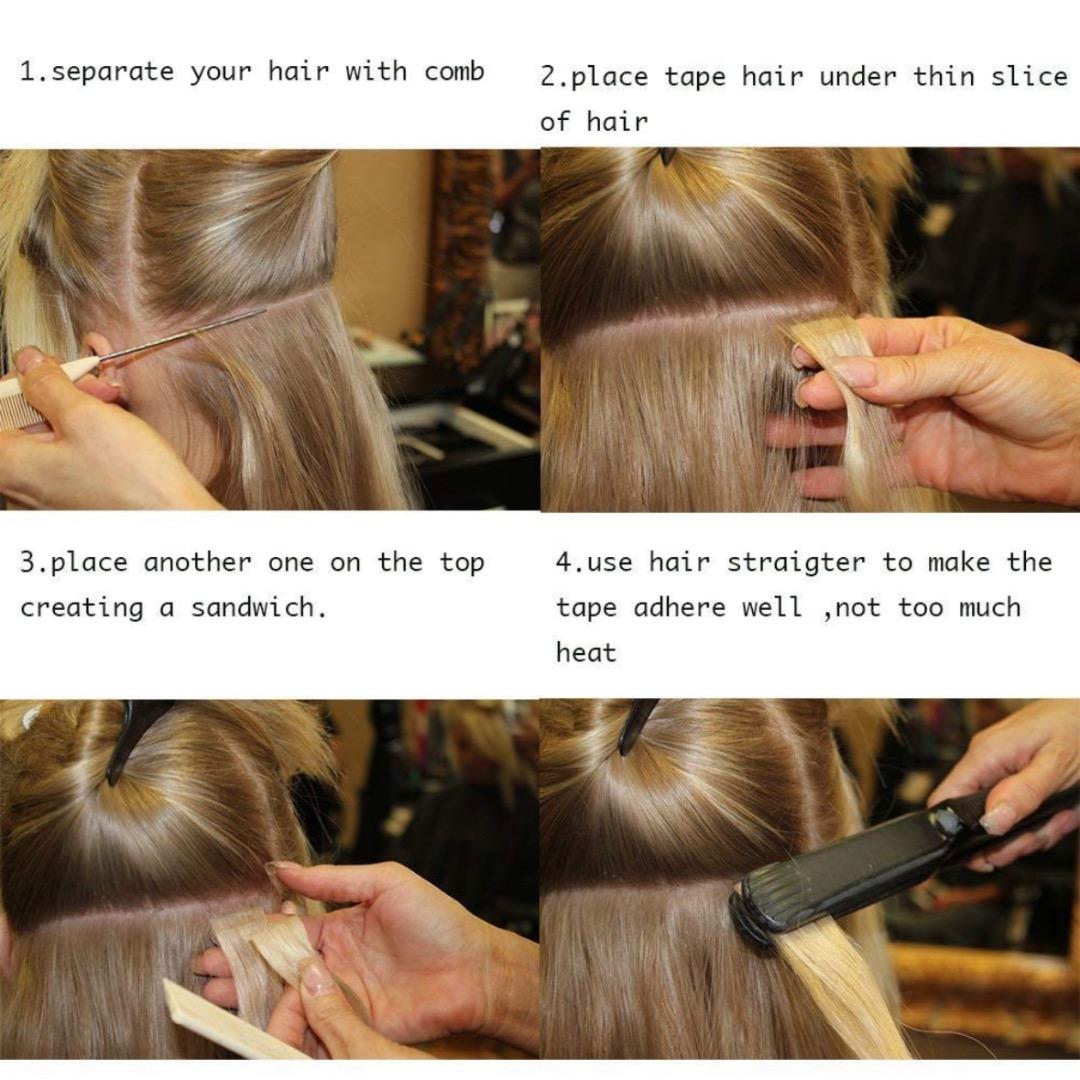 1.separate your hair with comb

2.place tape hair under thin slice of hair

3.place another one on the top creating a sandwich.

4.use hair straigter to make the tape adhere well ,not too much heat