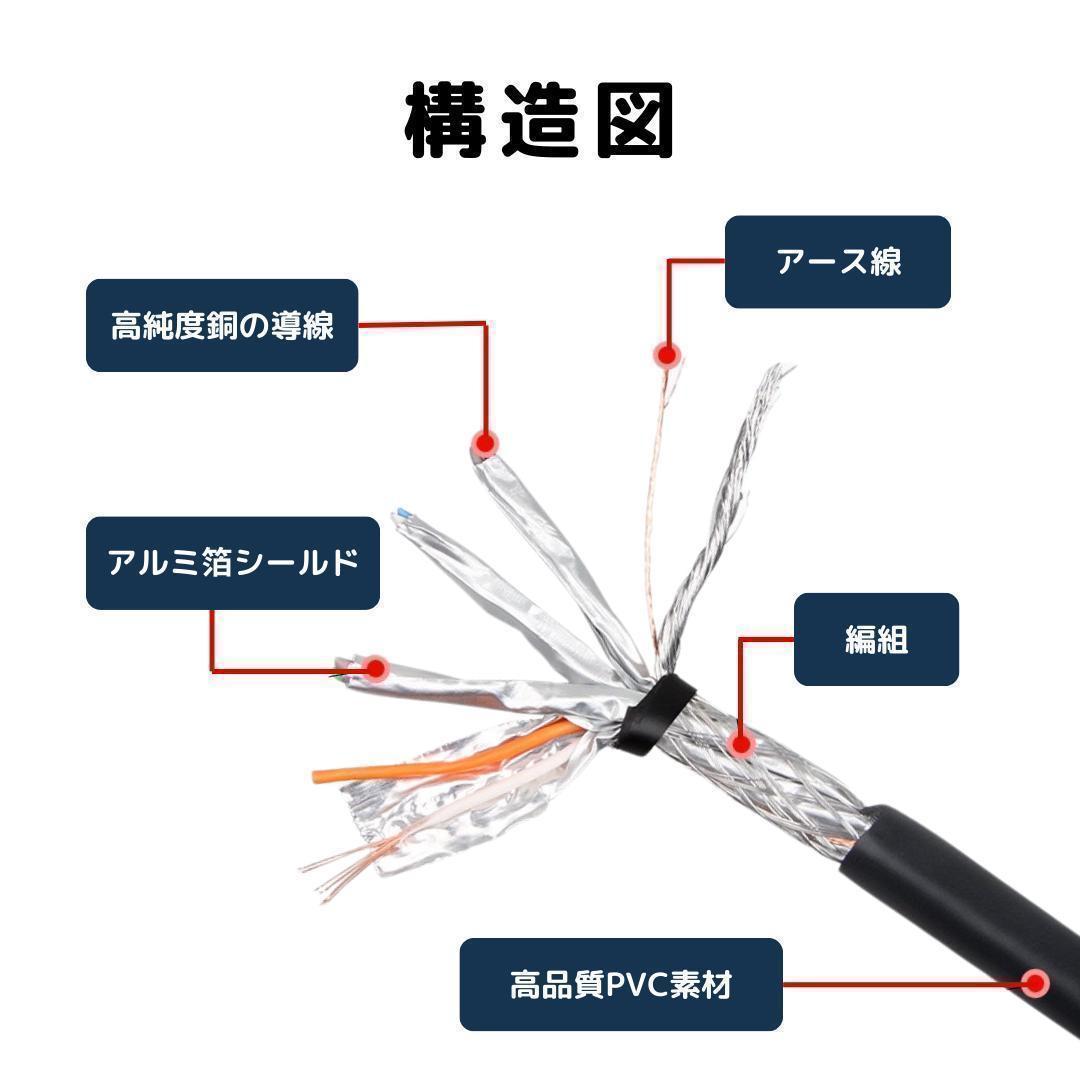 構造図

アース線

高純度銅の導線

アルミ箔シールド

編組

高品質PVC素材